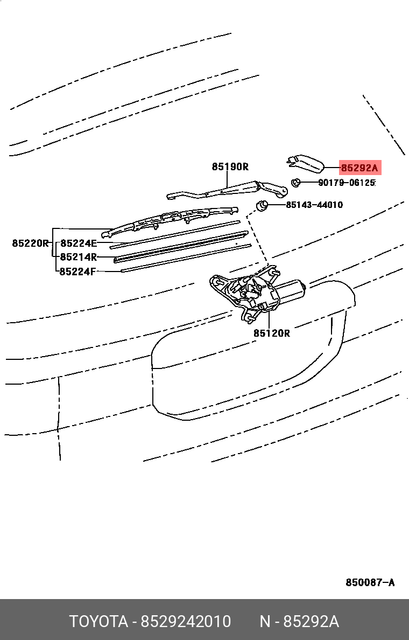 85190R
85292A
90179-06125
85143-44010
85220R
85224E
85214R
85224F
85120R
850087-A

TOYOTA - 8529242010 N - 85292A