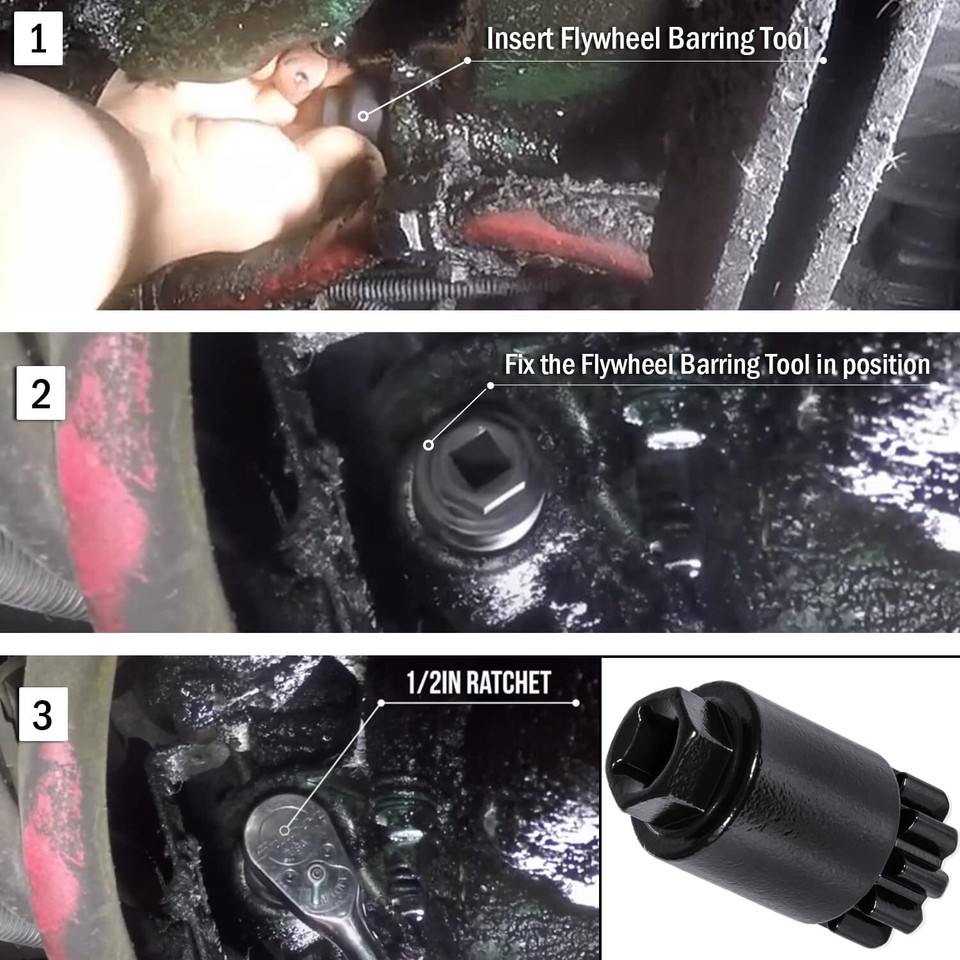 1
Insert Flywheel Barring Tool

2
Fix the Flywheel Barring Tool in position

3
1/2IN RATCHET