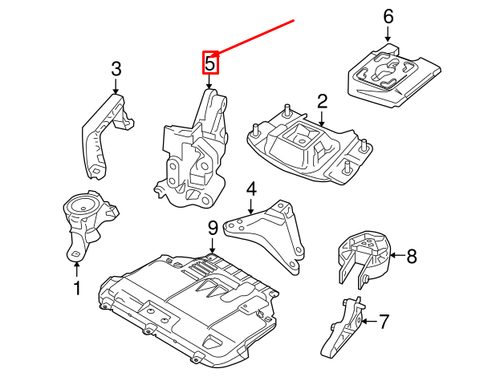 6
5
3
2
4
9
8
1
7