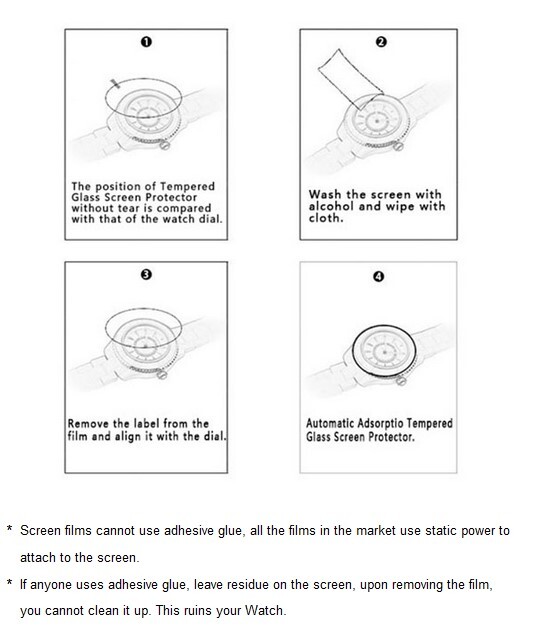 ❶

The position of Tempered Glass Screen Protector without tear is compared with that of the watch dial.

❷

Wash the screen with alcohol and wipe with cloth.

❸

Remove the label from the film and align it with the dial.

❹

Automatic Adsorptio Tempered Glass Screen Protector.

* Screen films cannot use adhesive glue, all the films in the market use static power to attach to the screen.

* If anyone uses adhesive glue, leave residue on the screen, upon removing the film, you cannot clean it up. This ruins your Watch.