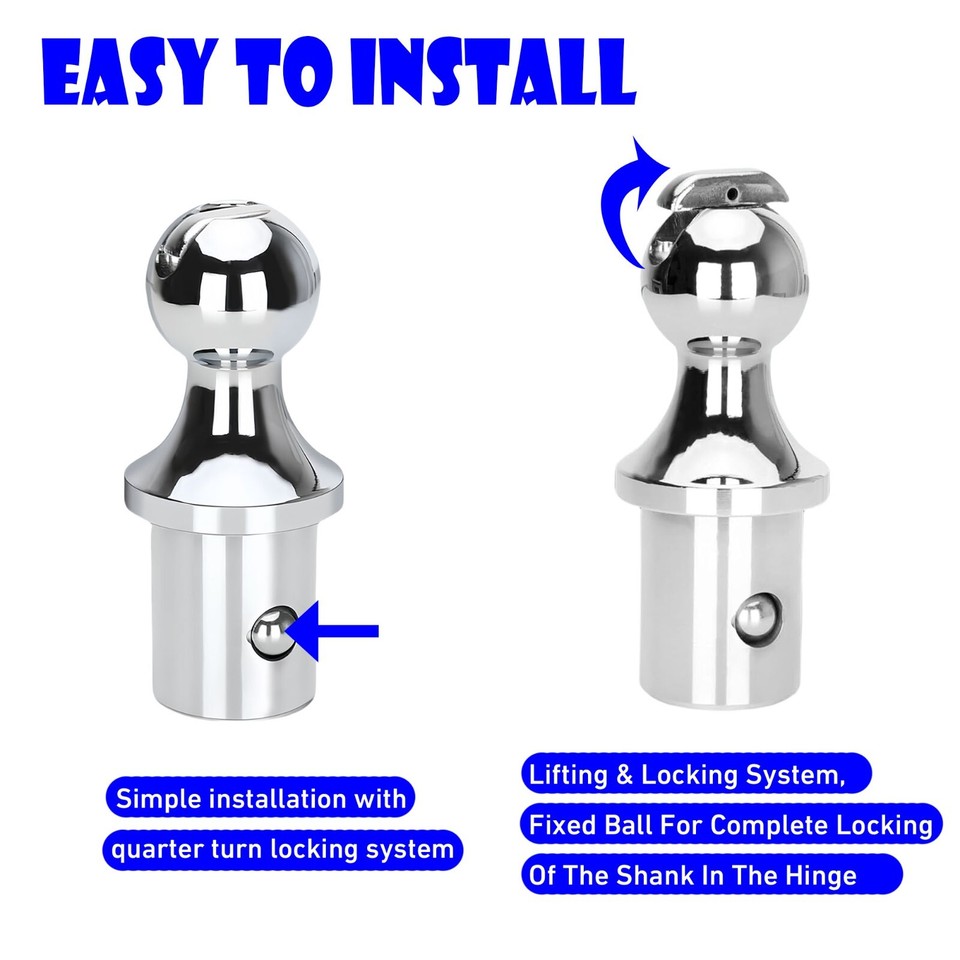 EASY TO INSTALL

Simple installation with quarter turn locking system

Lifting & Locking System, Fixed Ball For Complete Locking Of The Shank In The Hinge