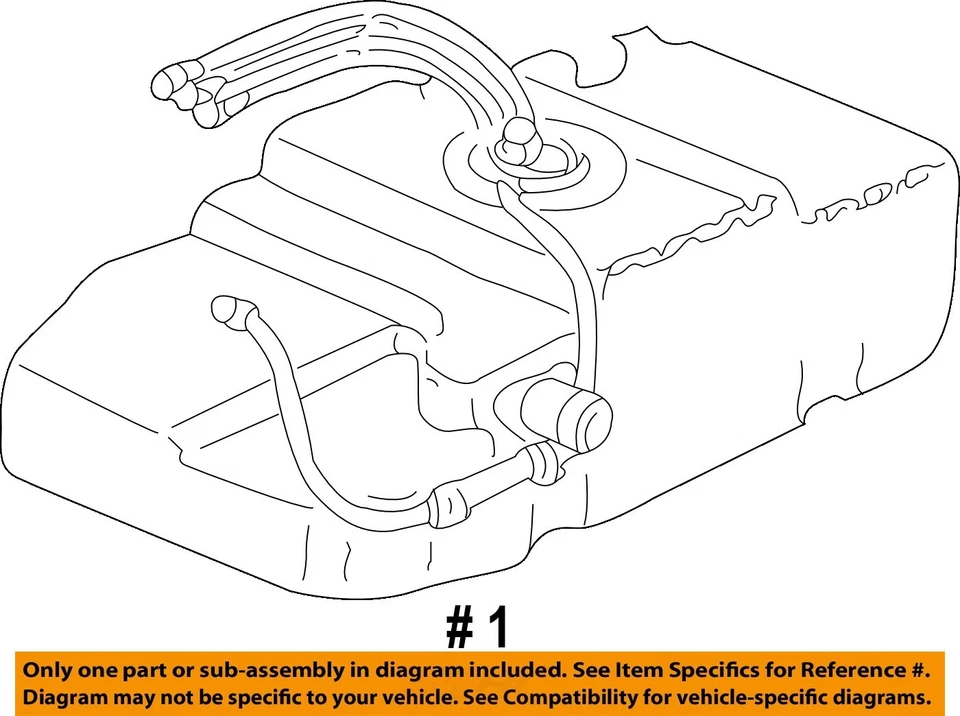 # 1

Only one part or sub-assembly in diagram included. See Item Specifics for Reference #. Diagram may not be specific to your vehicle. See Compatibility for vehicle-specific diagrams.