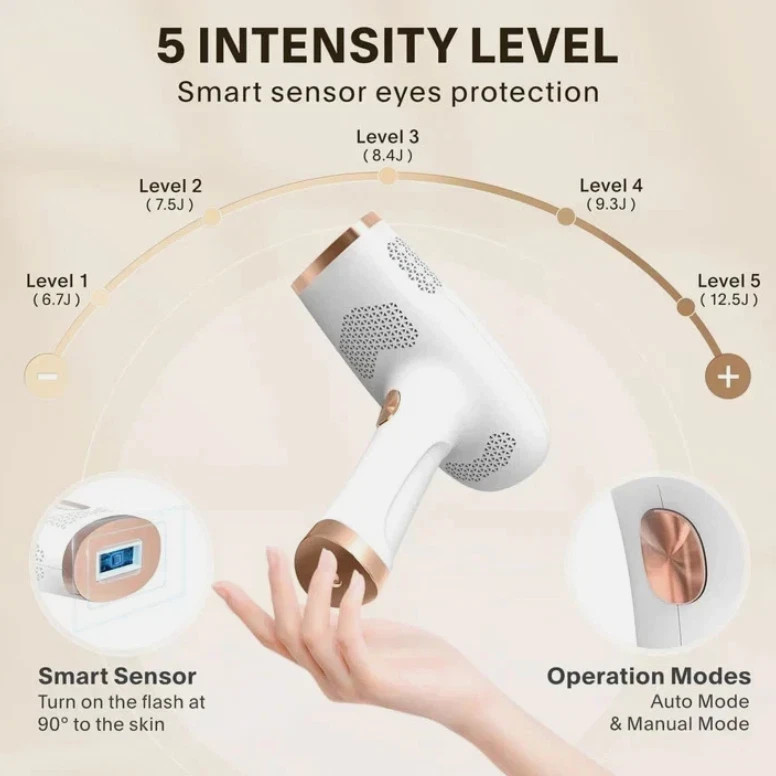 5 INTENSITY LEVEL
Smart sensor eyes protection

Level 1
( 6.7J )

Level 2
( 7.5J )

Level 3
( 8.4J )

Level 4
( 9.3J )

Level 5
( 12.5J )

−

+

Smart Sensor
Turn on the flash at 90° to the skin

Operation Modes
Auto Mode
& Manual Mode