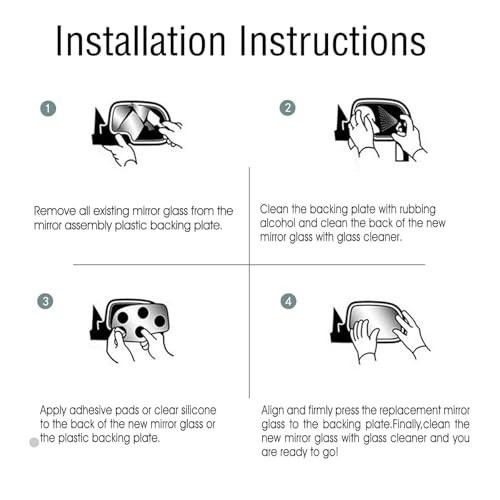 Installation Instructions

1

Remove all existing mirror glass from the mirror assembly plastic backing plate.

2

Clean the backing plate with rubbing alcohol and clean the back of the new mirror glass with glass cleaner.

3

Apply adhesive pads or clear silicone to the back of the new mirror glass or the plastic backing plate.

4

Align and firmly press the replacement mirror glass to the backing plate.Finally,clean the new mirror glass with glass cleaner and you are ready to go!