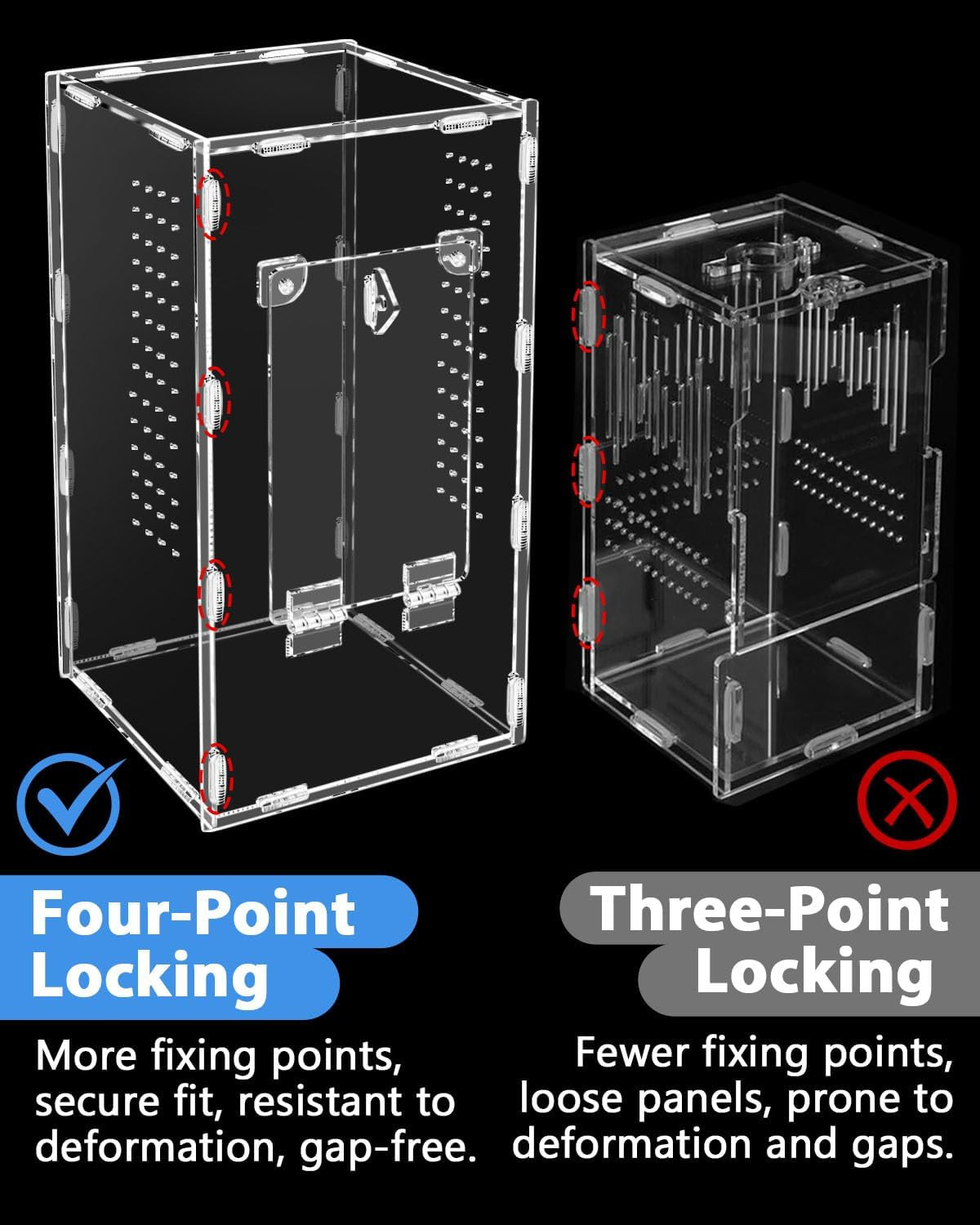 Four-Point Locking

More fixing points, secure fit, resistant to deformation, gap-free.

Three-Point Locking

Fewer fixing points, loose panels, prone to deformation and gaps.