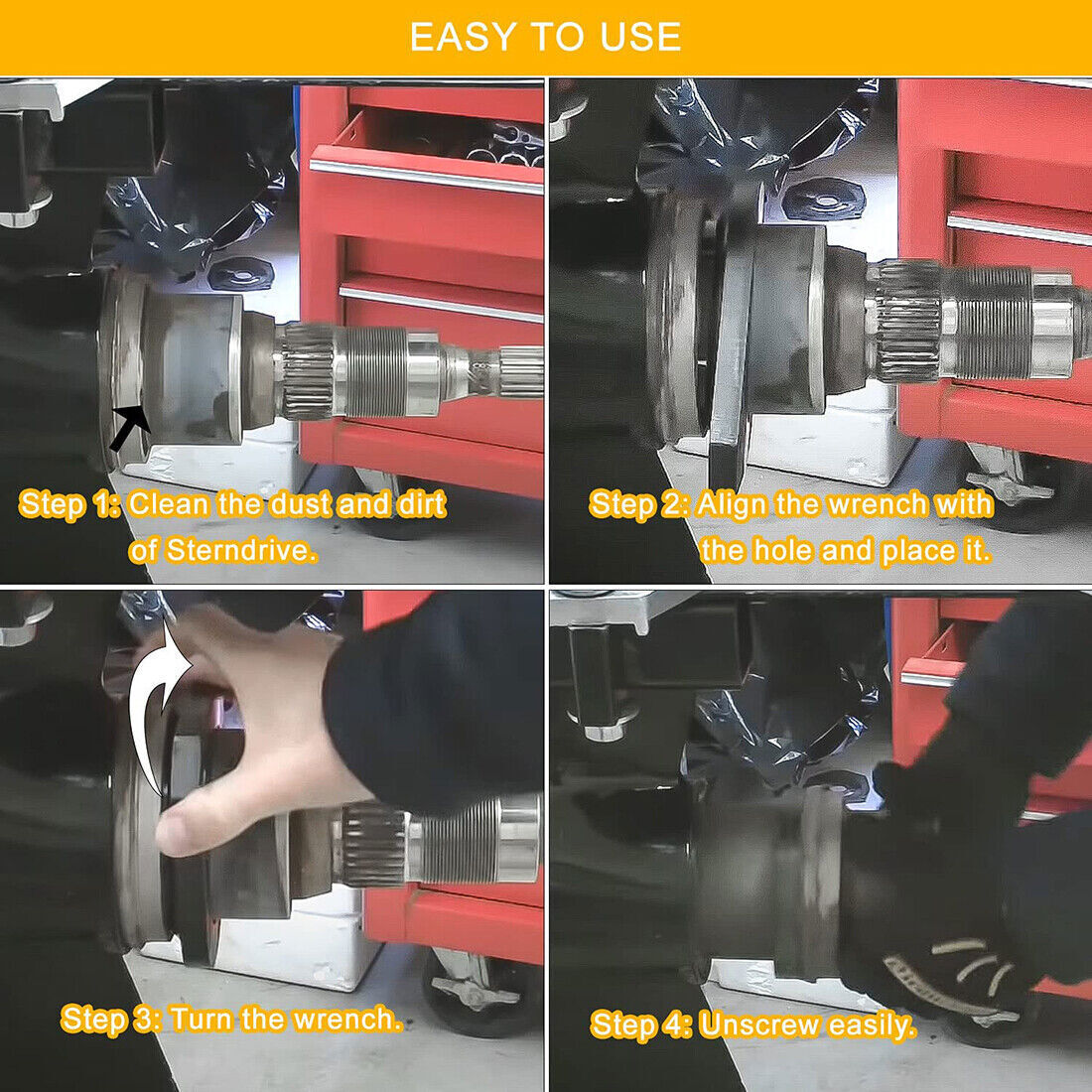 EASY TO USE

Step 1: Clean the dust and dirt of Sterndrive.

Step 2: Align the wrench with the hole and place it.

Step 3: Turn the wrench.

Step 4: Unscrew easily.