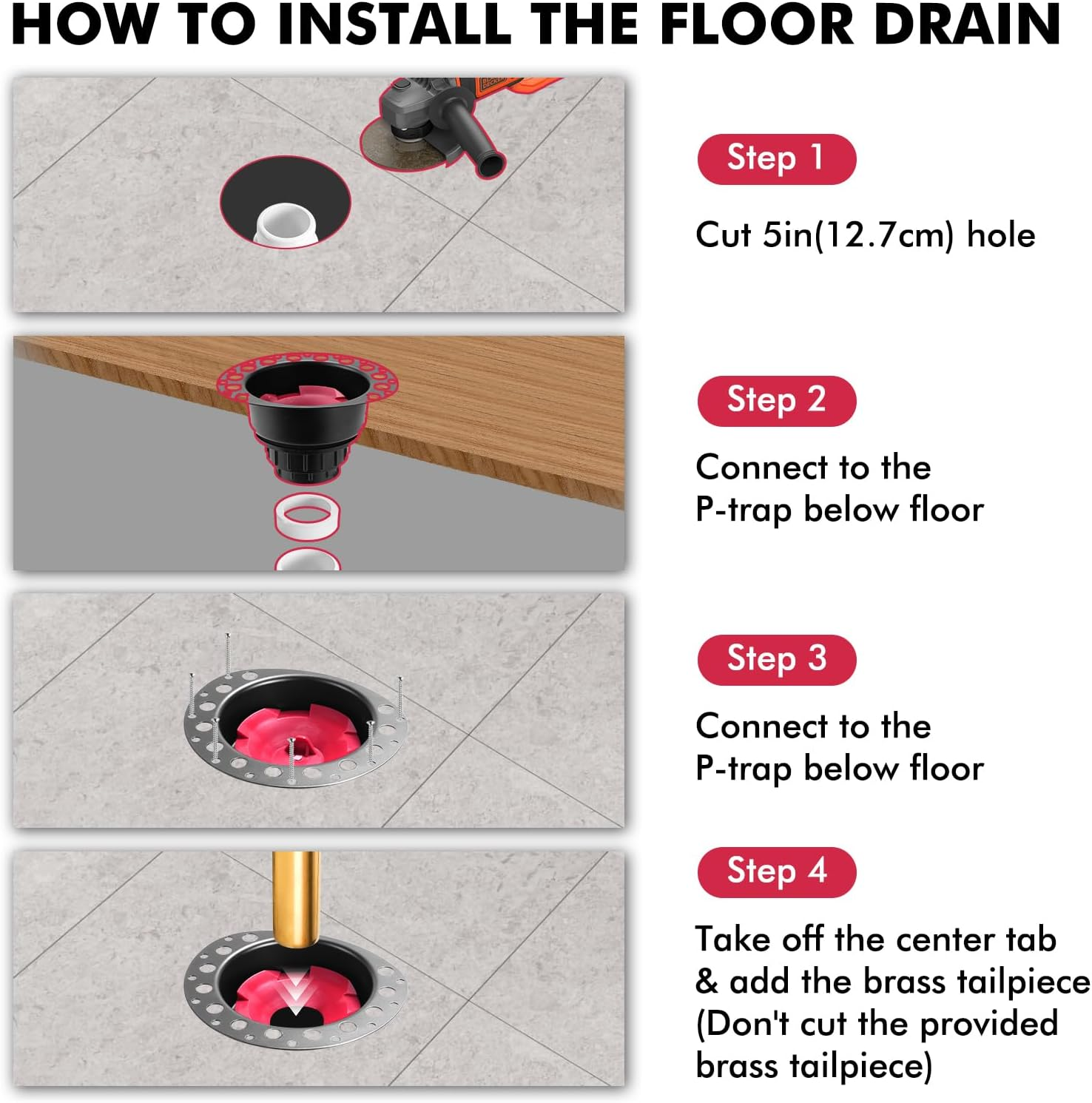 HOW TO INSTALL THE FLOOR DRAIN

Step 1

Cut 5in(12.7cm) hole

Step 2

Connect to the P-trap below floor

Step 3

Connect to the P-trap below floor

Step 4

Take off the center tab & add the brass tailpiece (Don't cut the provided brass tailpiece)