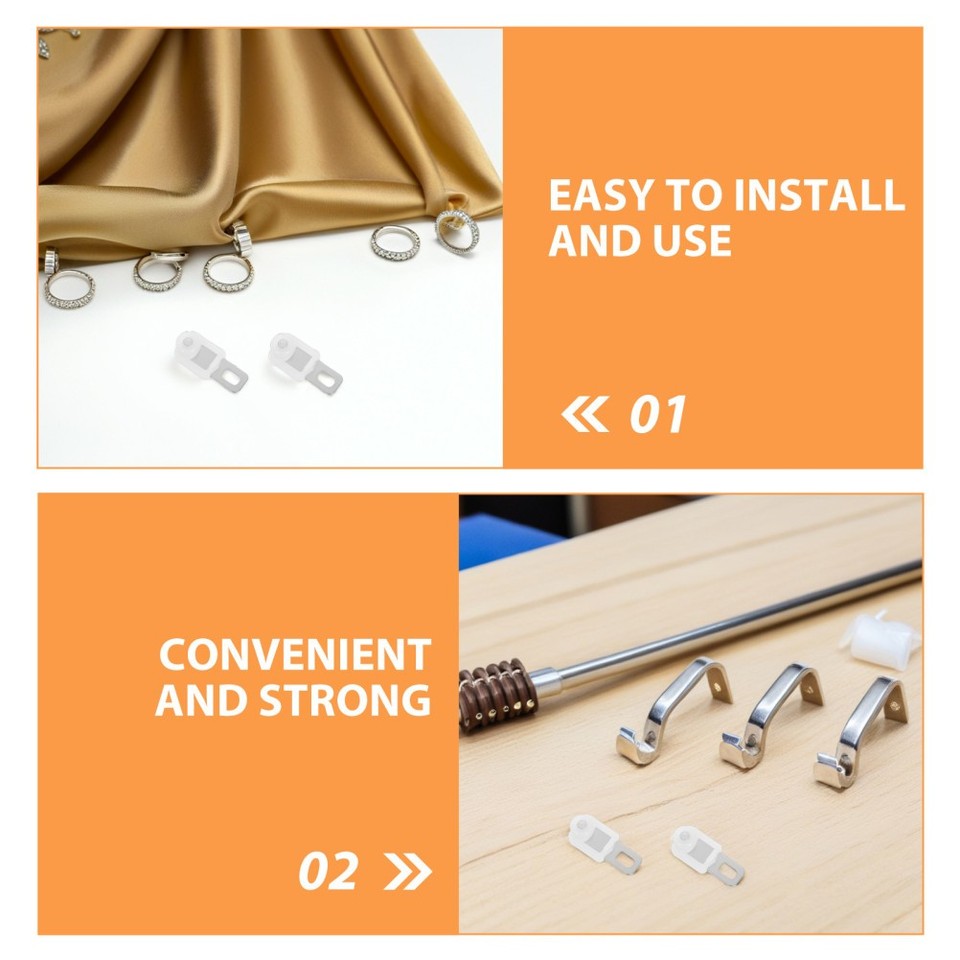 EASY TO INSTALL AND USE

« 01

CONVENIENT AND STRONG

02 »