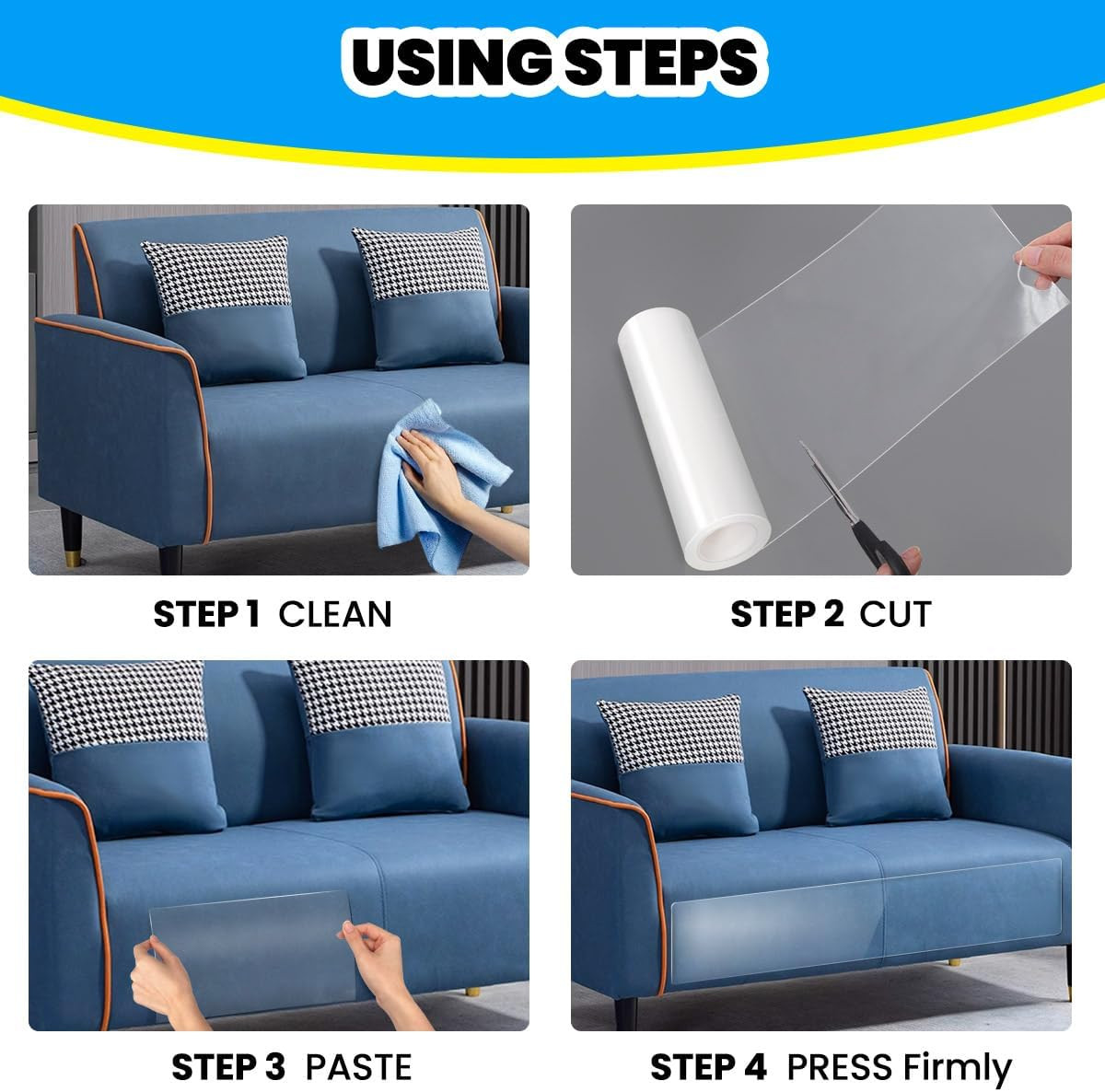 USING STEPS

STEP 1 CLEAN

STEP 2 CUT

STEP 3 PASTE

STEP 4 PRESS Firmly