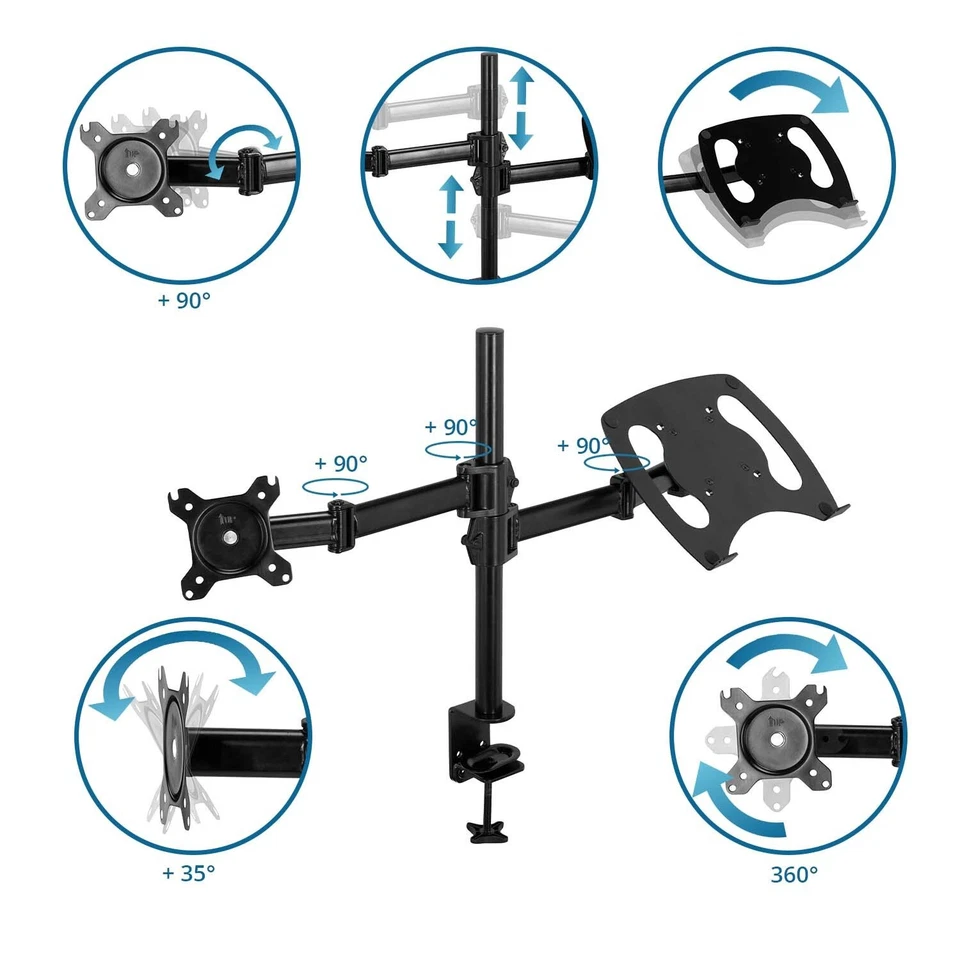 + 90°

+ 90°

+ 90°

+ 90°

+ 35°

360°