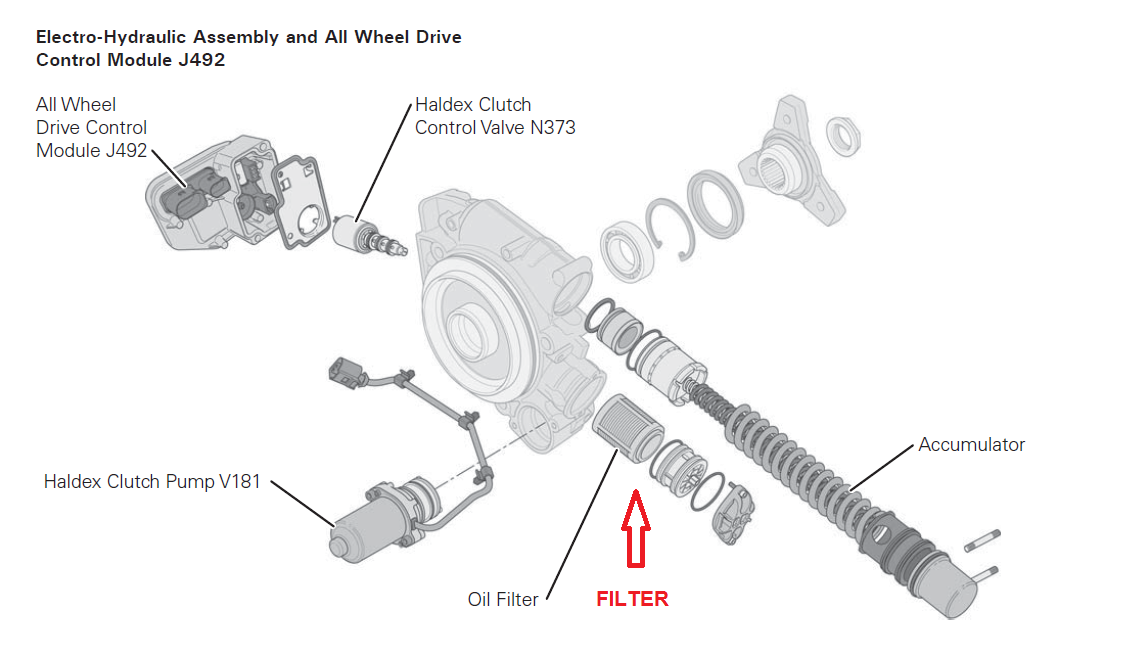 Electro-Hydraulic Assembly and All Wheel Drive Control Module J492

All Wheel Drive Control Module J492

Haldex Clutch Control Valve N373

Accumulator

Haldex Clutch Pump V181

Oil Filter

FILTER