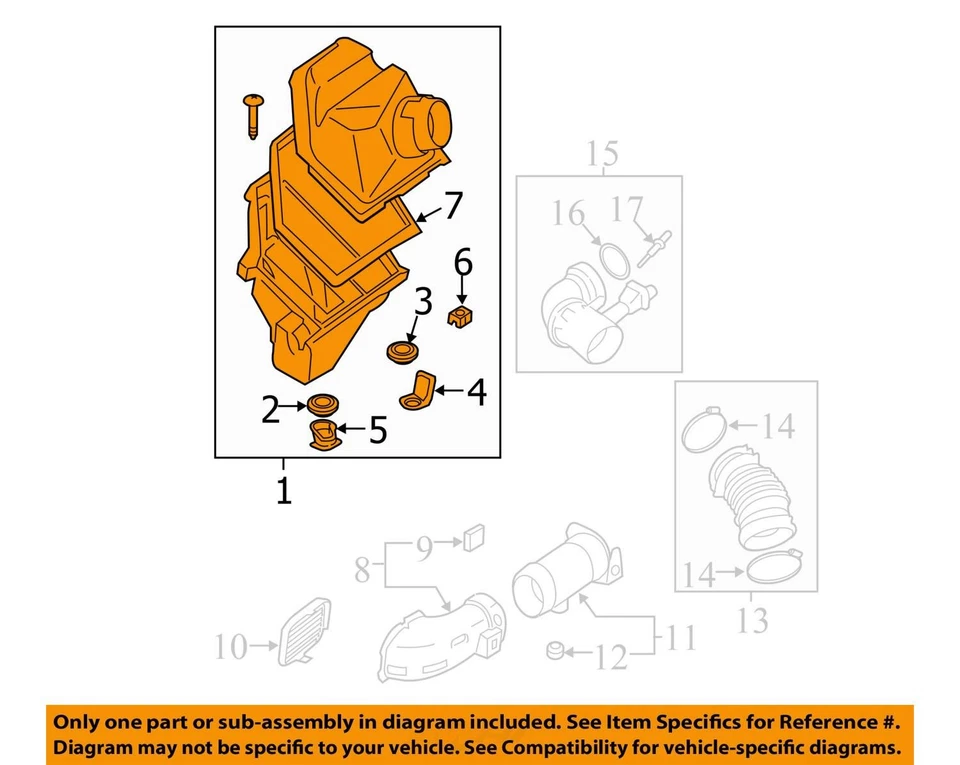 7
6
3
4
2
5
1
15
16
17
14
14
13
9
8
10
11
12

Only one part or sub-assembly in diagram included. See Item Specifics for Reference #.
Diagram may not be specific to your vehicle. See Compatibility for vehicle-specific diagrams.