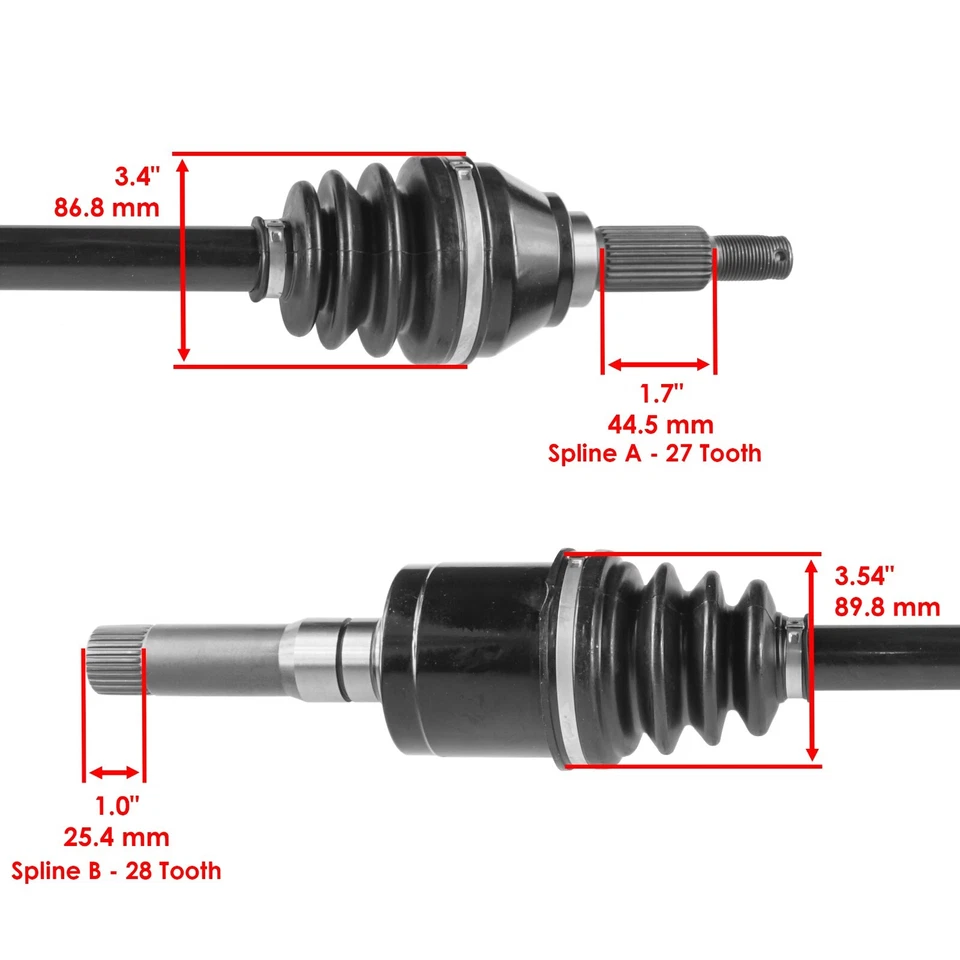 3.4"
86.8 mm

1.7"
44.5 mm
Spline A - 27 Tooth

3.54"
89.8 mm

1.0"
25.4 mm
Spline B - 28 Tooth