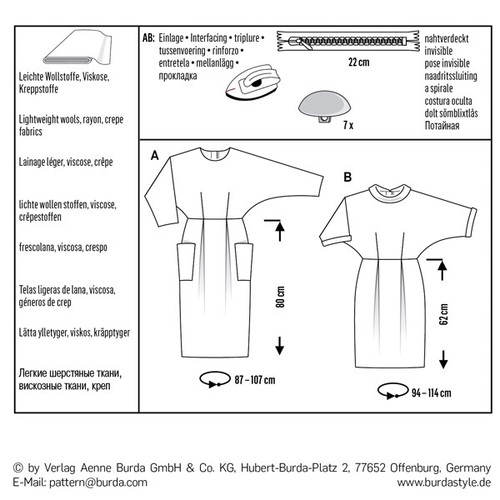 Leichte Wollstoffe, Viskose, Kreppstoffe

Lightweight wools, rayon, crepe fabrics

Lainage léger, viscose, crêpe

lichte wollen stoffen, viscose, crêpestoffen

frescolana, viscosa, crespo

Telas ligeras de lana, viscosa, géneros de crep

Lätta ylletyger, viskos, kräpptyger

Легкие шерстяные ткани, вискозные ткани, креп

AB: Einlage • Interfacing • triplure • tussenvoering • rinforzo • entretela • mellanlägg • прокладка

22 cm

7 x

nahtverdeckt
invisible
pose invisible
naadritssluiting
a spirale
costura oculta
dolt sömblixtlås
Потайная

A

80 cm

87 – 107 cm

B

62 cm

94 – 114 cm

© by Verlag Aenne Burda GmbH & Co. KG, Hubert-Burda-Platz 2, 77652 Offenburg, Germany
E-Mail: pattern@burda.com www.burdastyle.de