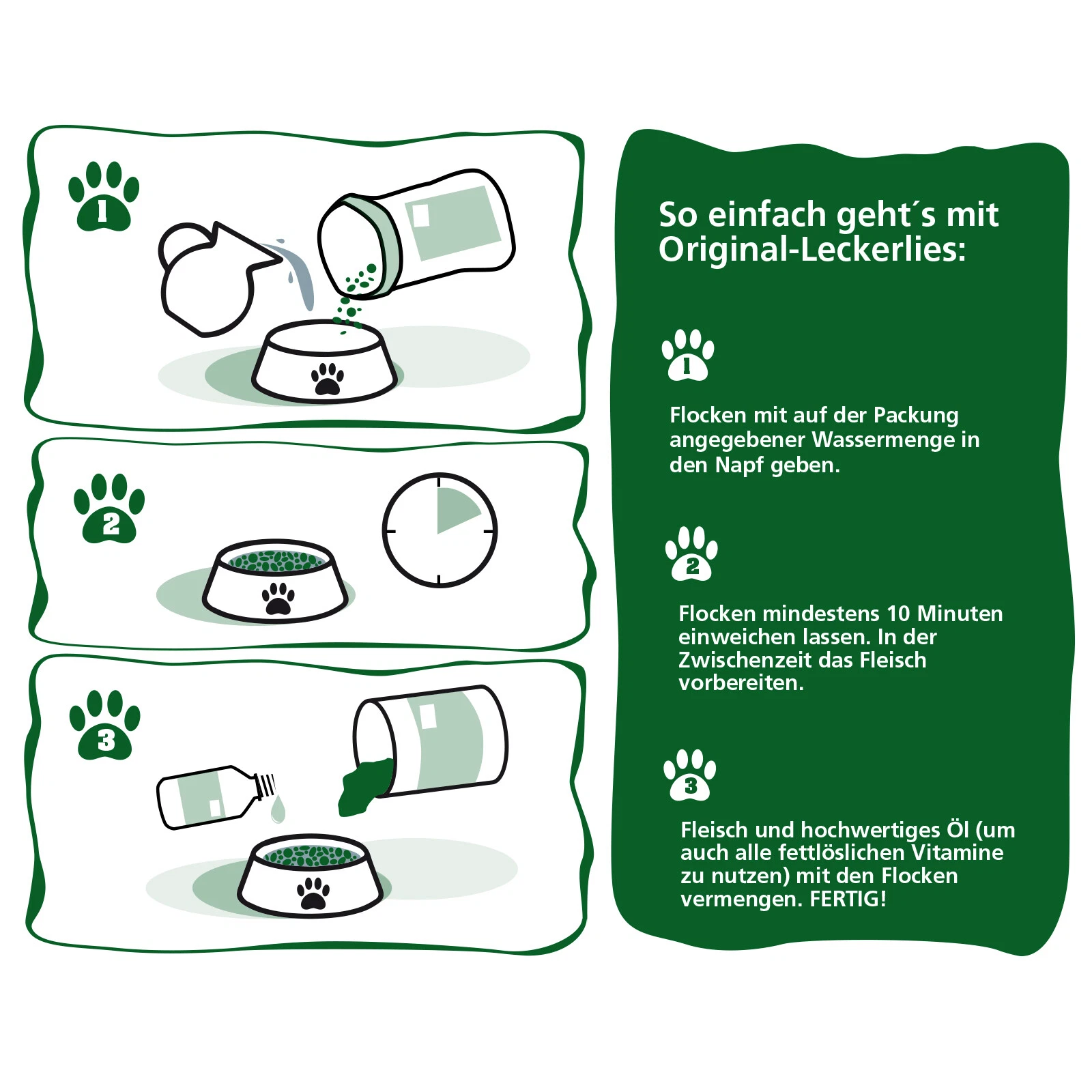 1

2

3

So einfach geht´s mit Original-Leckerlies:

1

Flocken mit auf der Packung angegebener Wassermenge in den Napf geben.

2

Flocken mindestens 10 Minuten einweichen lassen. In der Zwischenzeit das Fleisch vorbereiten.

3

Fleisch und hochwertiges Öl (um auch alle fettlöslichen Vitamine zu nutzen) mit den Flocken vermengen. FERTIG!