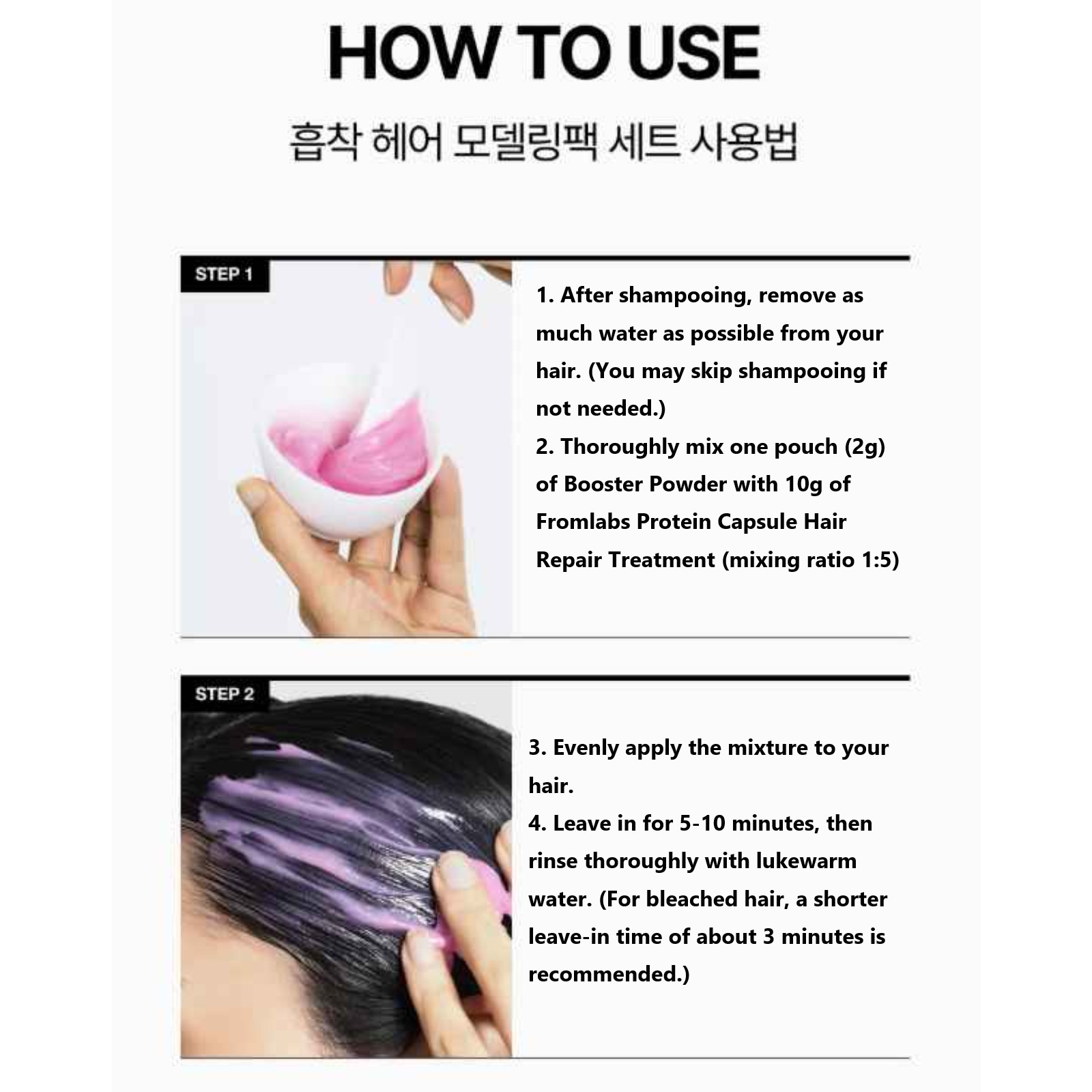 HOW TO USE

흡착 헤어 모델링팩 세트 사용법

STEP 1

1. After shampooing, remove as much water as possible from your hair. (You may skip shampooing if not needed.)
2. Thoroughly mix one pouch (2g) of Booster Powder with 10g of Fromlabs Protein Capsule Hair Repair Treatment (mixing ratio 1:5)

STEP 2

3. Evenly apply the mixture to your hair.
4. Leave in for 5-10 minutes, then rinse thoroughly with lukewarm water. (For bleached hair, a shorter leave-in time of about 3 minutes is recommended.)