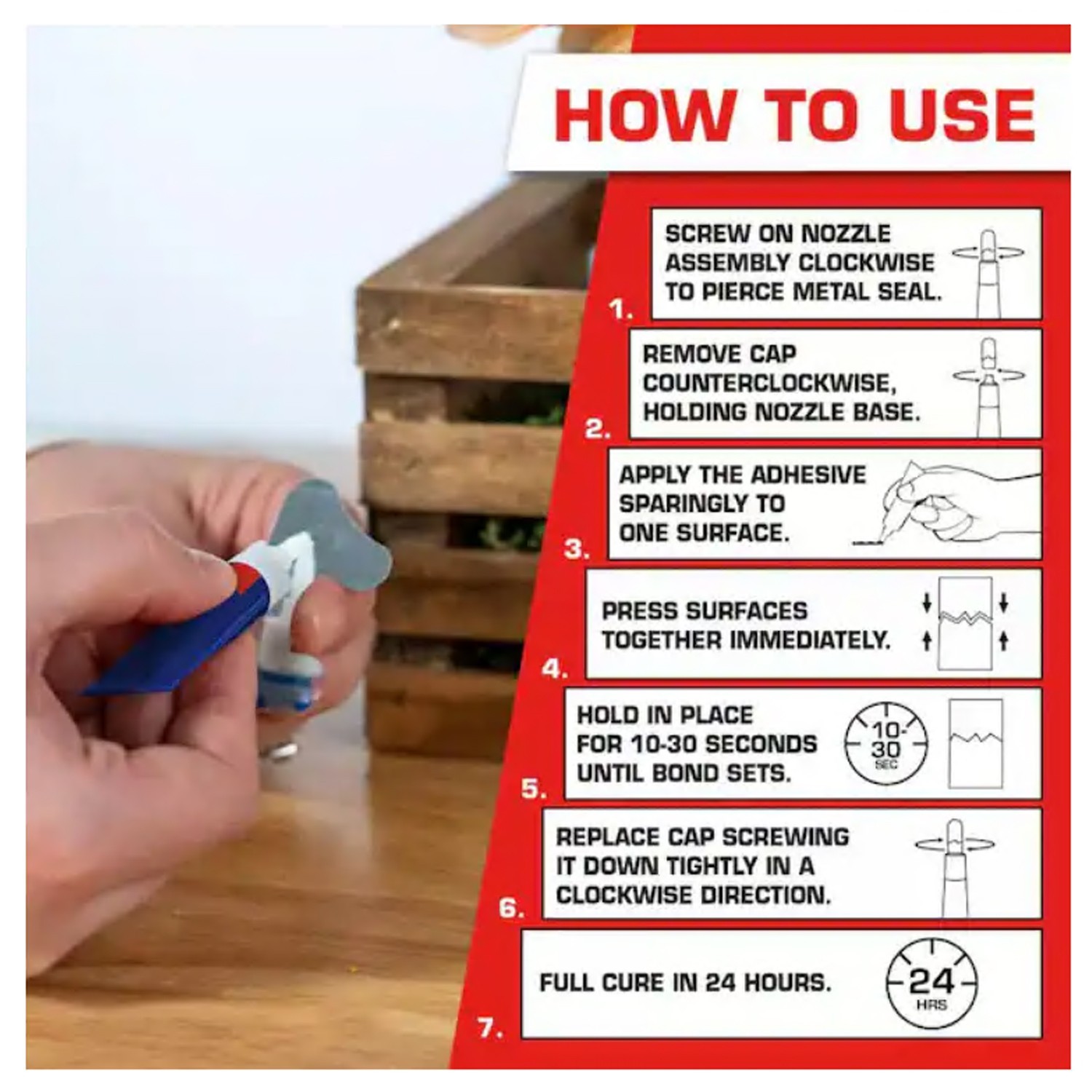 HOW TO USE

1. SCREW ON NOZZLE ASSEMBLY CLOCKWISE TO PIERCE METAL SEAL.

2. REMOVE CAP COUNTERCLOCKWISE, HOLDING NOZZLE BASE.

3. APPLY THE ADHESIVE SPARINGLY TO ONE SURFACE.

4. PRESS SURFACES TOGETHER IMMEDIATELY.

5. HOLD IN PLACE FOR 10-30 SECONDS UNTIL BOND SETS. 10-30 SEC

6. REPLACE CAP SCREWING IT DOWN TIGHTLY IN A CLOCKWISE DIRECTION.

7. FULL CURE IN 24 HOURS. 24 HRS