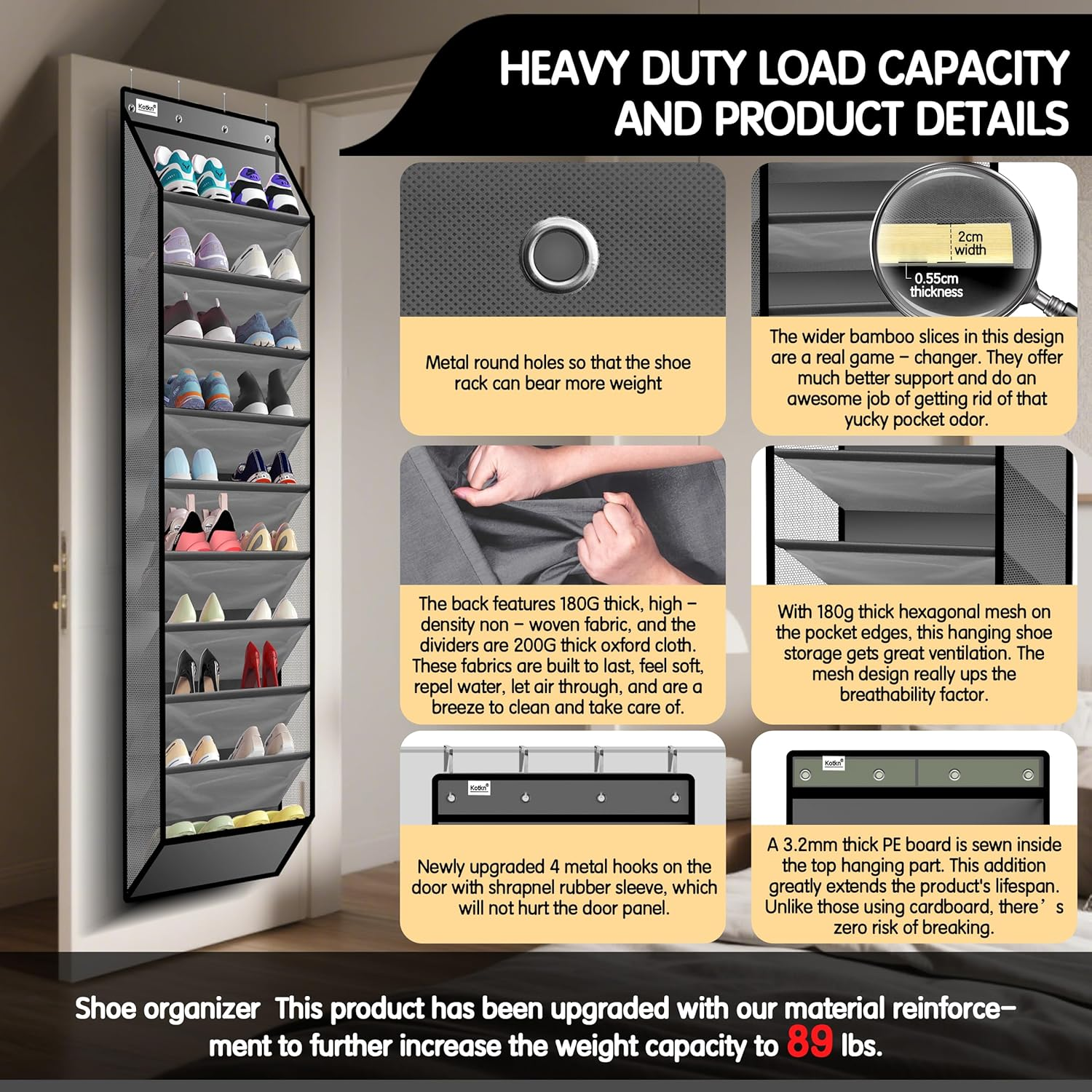 HEAVY DUTY LOAD CAPACITY AND PRODUCT DETAILS

Kotkn

Metal round holes so that the shoe rack can bear more weight

2cm width

0.55cm thickness

The wider bamboo slices in this design are a real game – changer. They offer much better support and do an awesome job of getting rid of that yucky pocket odor.

The back features 180G thick, high – density non – woven fabric, and the dividers are 200G thick oxford cloth. These fabrics are built to last, feel soft, repel water, let air through, and are a breeze to clean and take care of.

With 180g thick hexagonal mesh on the pocket edges, this hanging shoe storage gets great ventilation. The mesh design really ups the breathability factor.

Kotkn

Newly upgraded 4 metal hooks on the door with shrapnel rubber sleeve, which will not hurt the door panel.

Kotkn

A 3.2mm thick PE board is sewn inside the top hanging part. This addition greatly extends the product's lifespan. Unlike those using cardboard, there's zero risk of breaking.

Shoe organizer This product has been upgraded with our material reinforcement to further increase the weight capacity to 89 lbs.