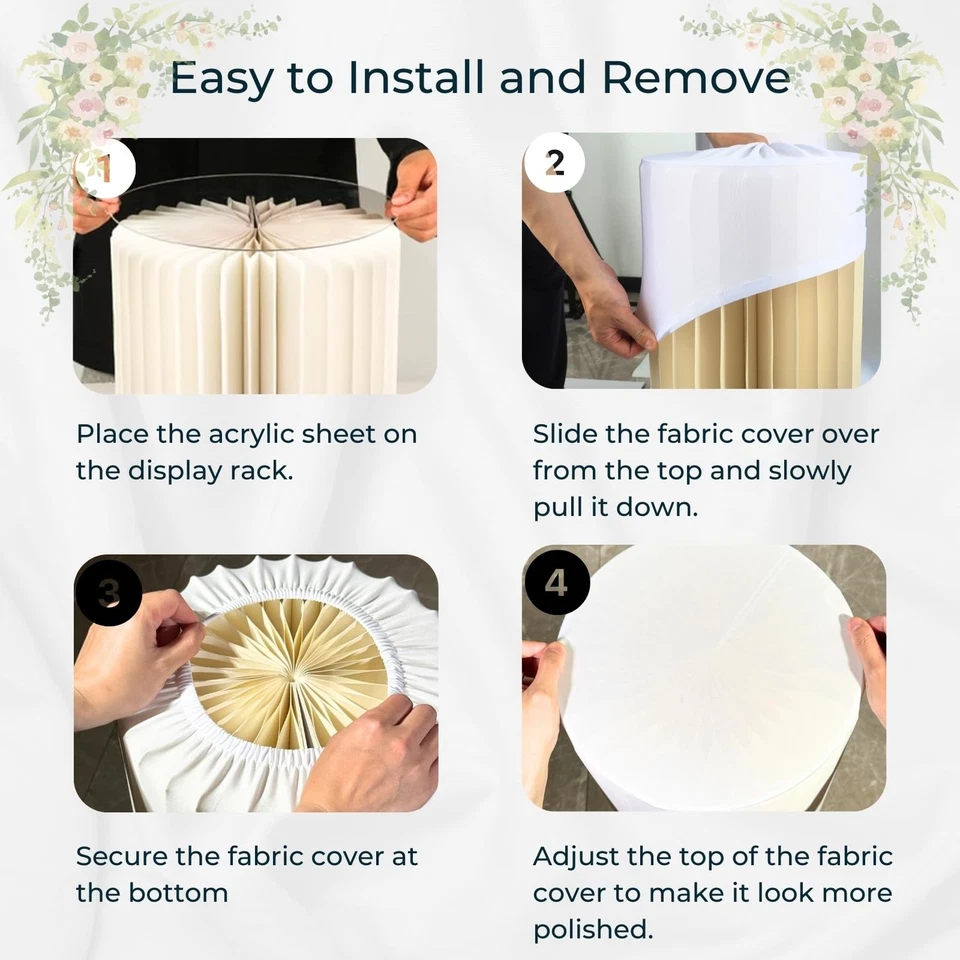 Easy to Install and Remove

1

Place the acrylic sheet on the display rack.

2

Slide the fabric cover over from the top and slowly pull it down.

3

Secure the fabric cover at the bottom

4

Adjust the top of the fabric cover to make it look more polished.