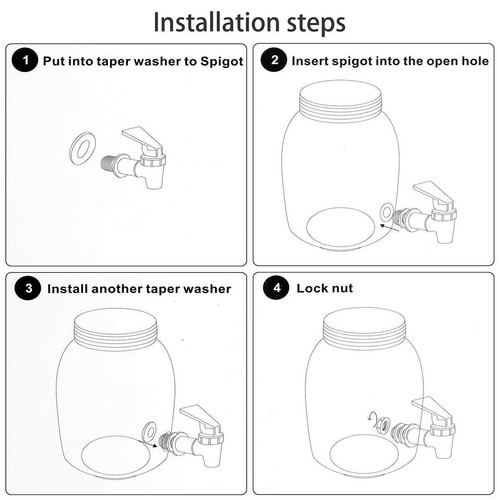 Installation steps

1 Put into taper washer to Spigot

2 Insert spigot into the open hole

3 Install another taper washer

4 Lock nut