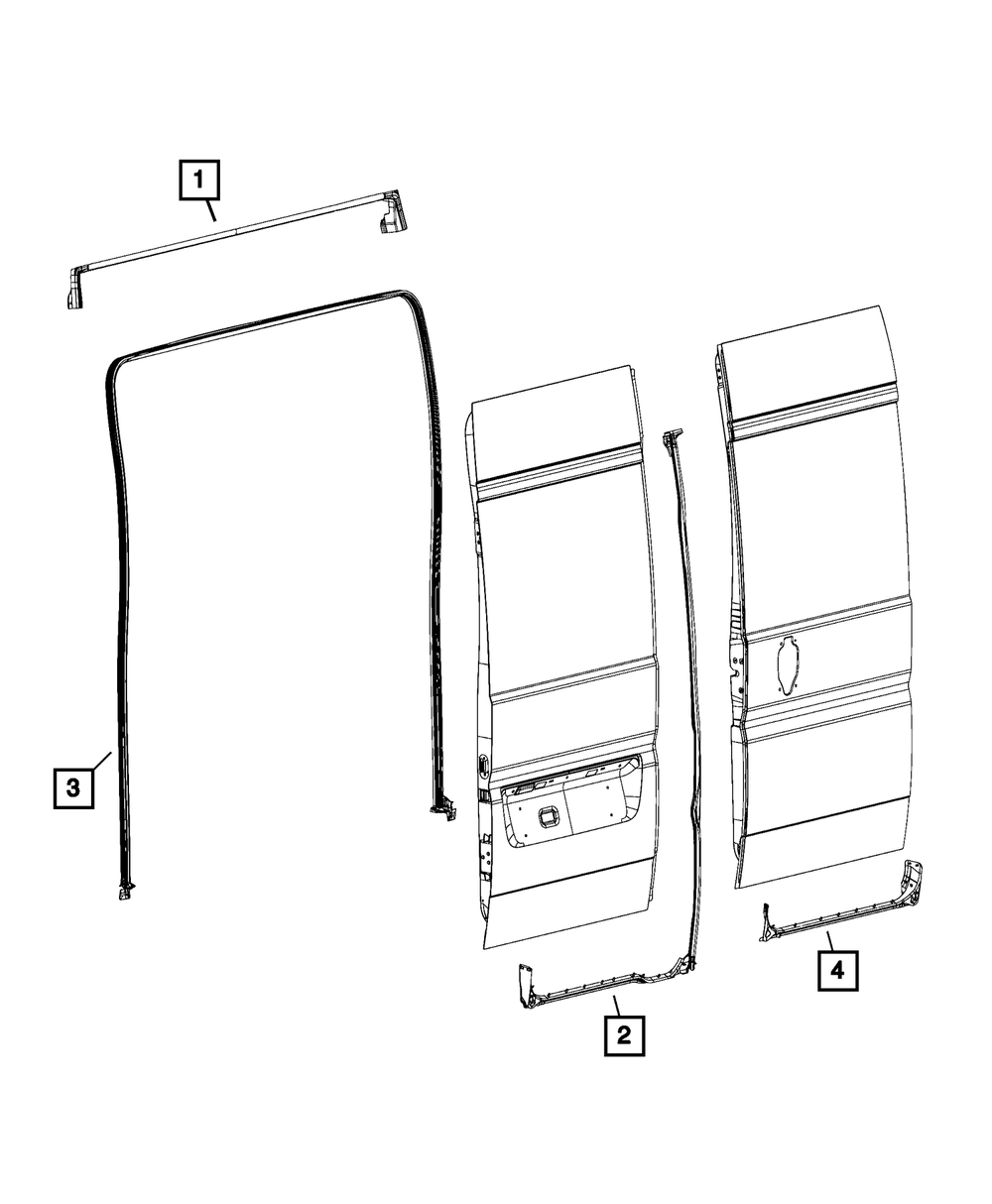 1
3
2
4