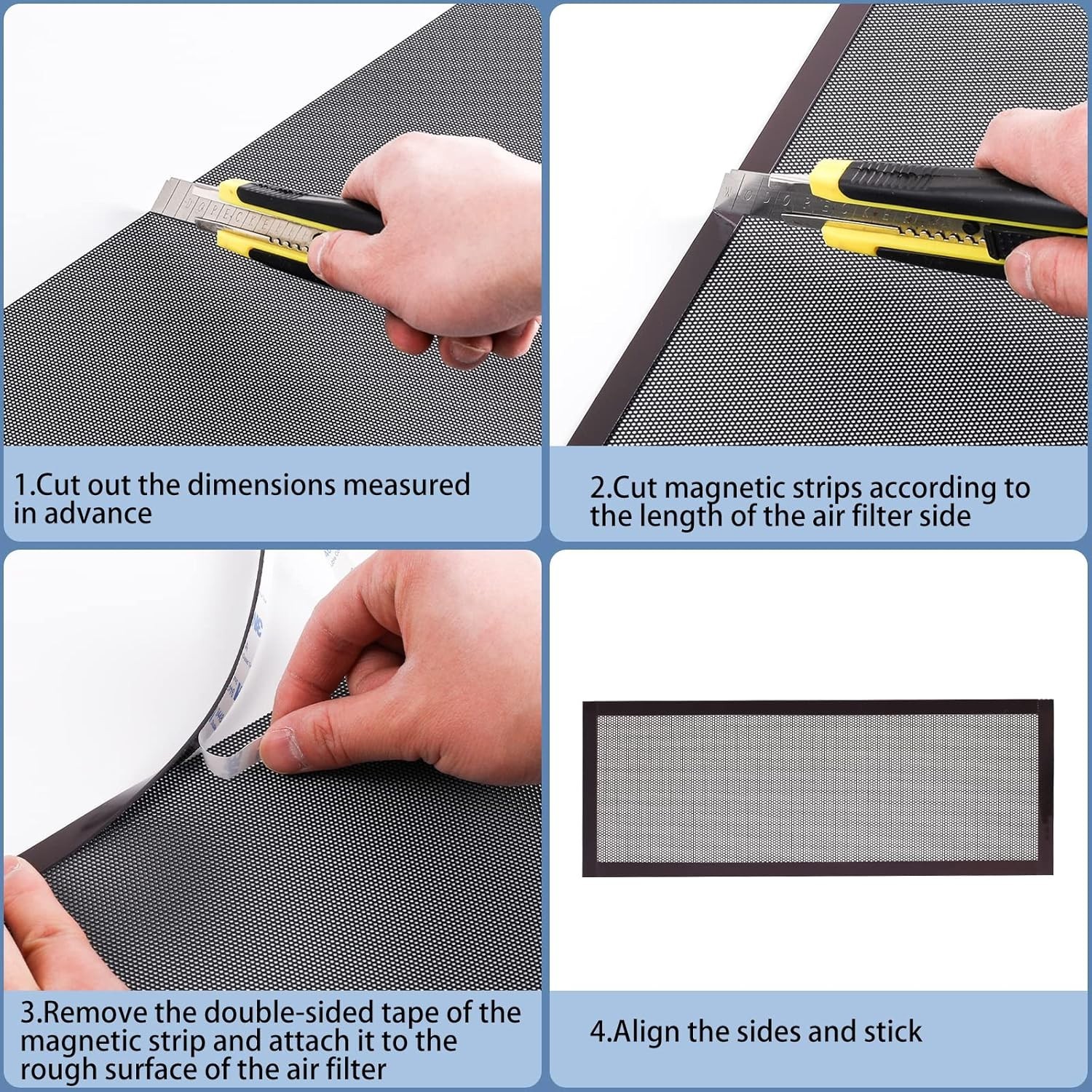 1.Cut out the dimensions measured in advance

2.Cut magnetic strips according to the length of the air filter side

3.Remove the double-sided tape of the magnetic strip and attach it to the rough surface of the air filter

4.Align the sides and stick