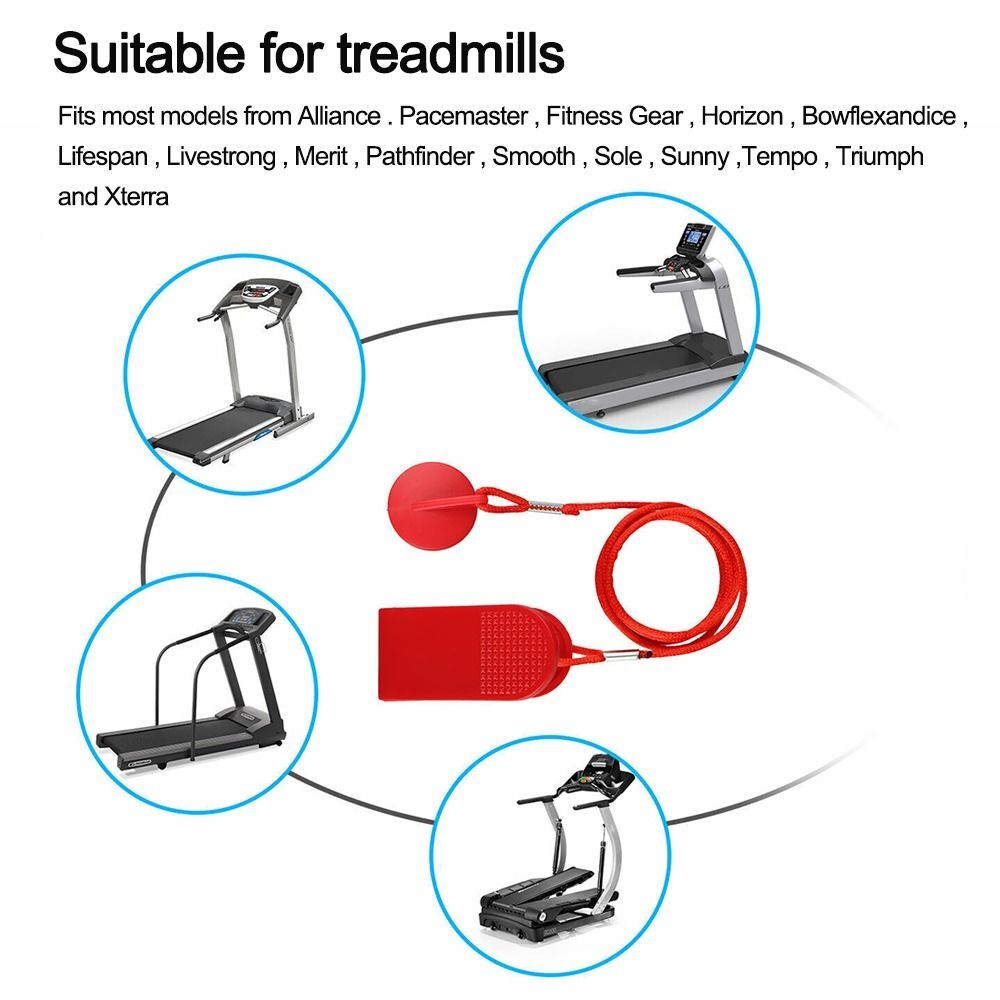 Suitable for treadmills

Fits most models from Alliance . Pacemaster , Fitness Gear , Horizon , Bowflexandice , Lifespan , Livestrong , Merit , Pathfinder , Smooth , Sole , Sunny ,Tempo , Triumph and Xterra