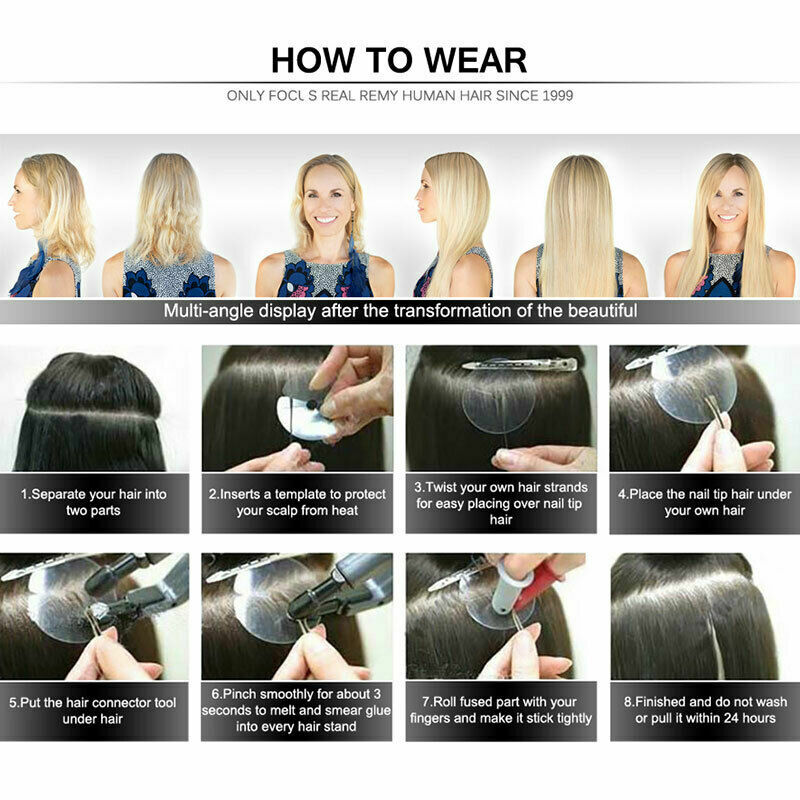 HOW TO WEAR

ONLY FOCUS REAL REMY HUMAN HAIR SINCE 1999

Multi-angle display after the transformation of the beautiful

1.Separate your hair into two parts

2.Inserts a template to protect your scalp from heat

3.Twist your own hair strands for easy placing over nail tip hair

4.Place the nail tip hair under your own hair

5.Put the hair connector tool under hair

6.Pinch smoothly for about 3 seconds to melt and smear glue into every hair stand

7.Roll fused part with your fingers and make it stick tightly

8.Finished and do not wash or pull it within 24 hours