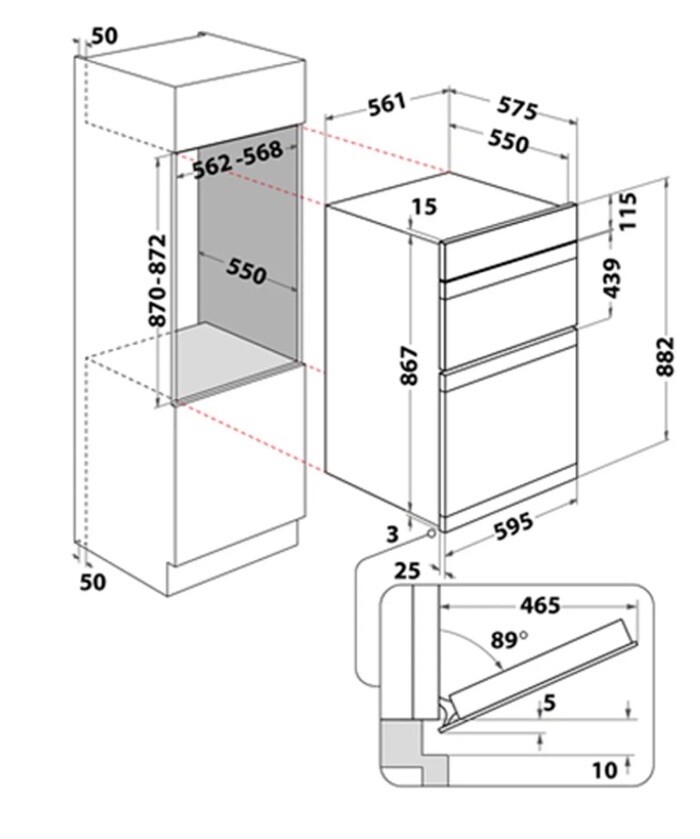 50
562-568
870-872
550
50
561
575
550
15
115
439
867
882
3
595
25
465
89°
5
10