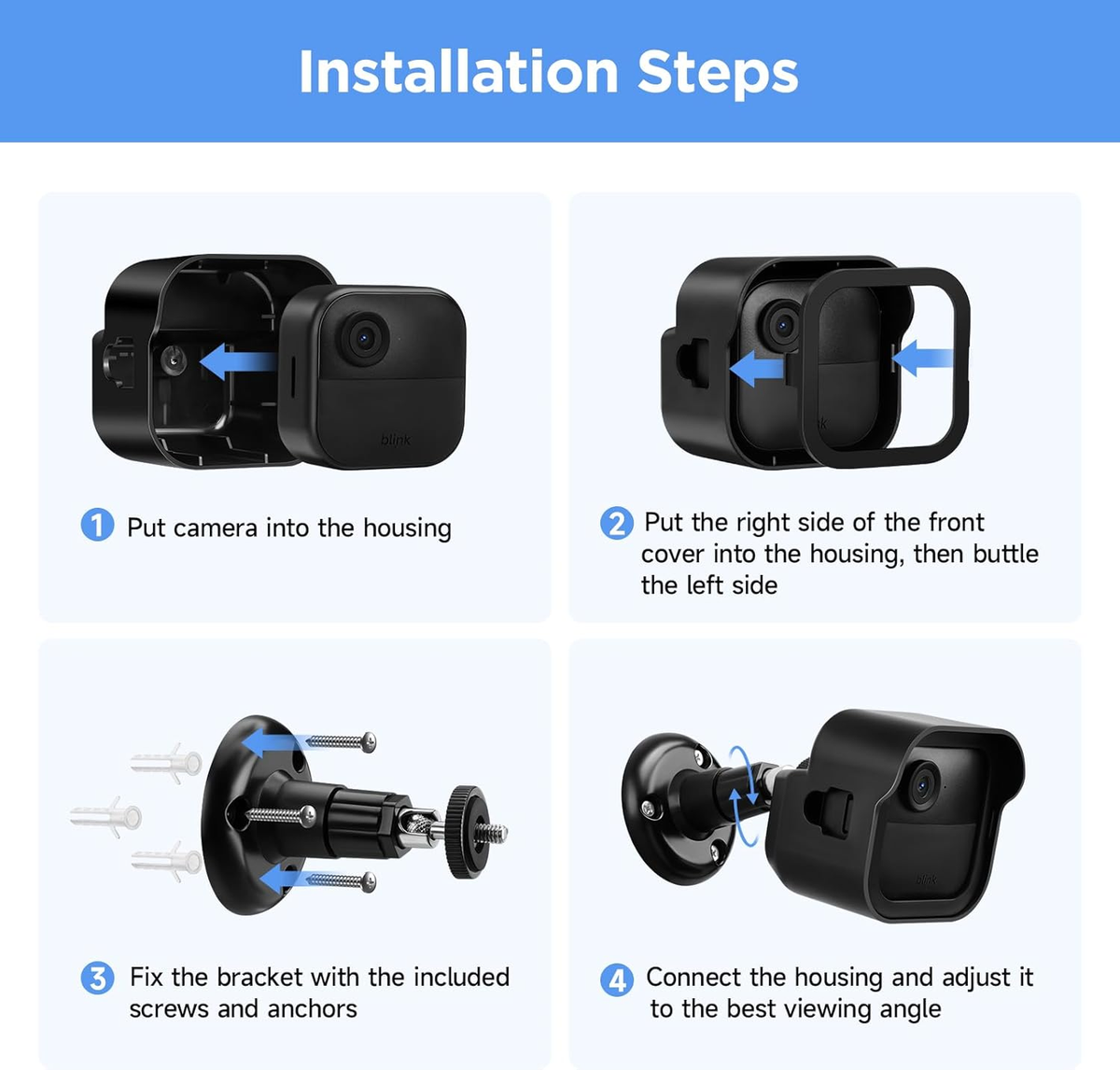 Installation Steps

blink

1 Put camera into the housing

2 Put the right side of the front cover into the housing, then buttle the left side

3 Fix the bracket with the included screws and anchors

blink

4 Connect the housing and adjust it to the best viewing angle