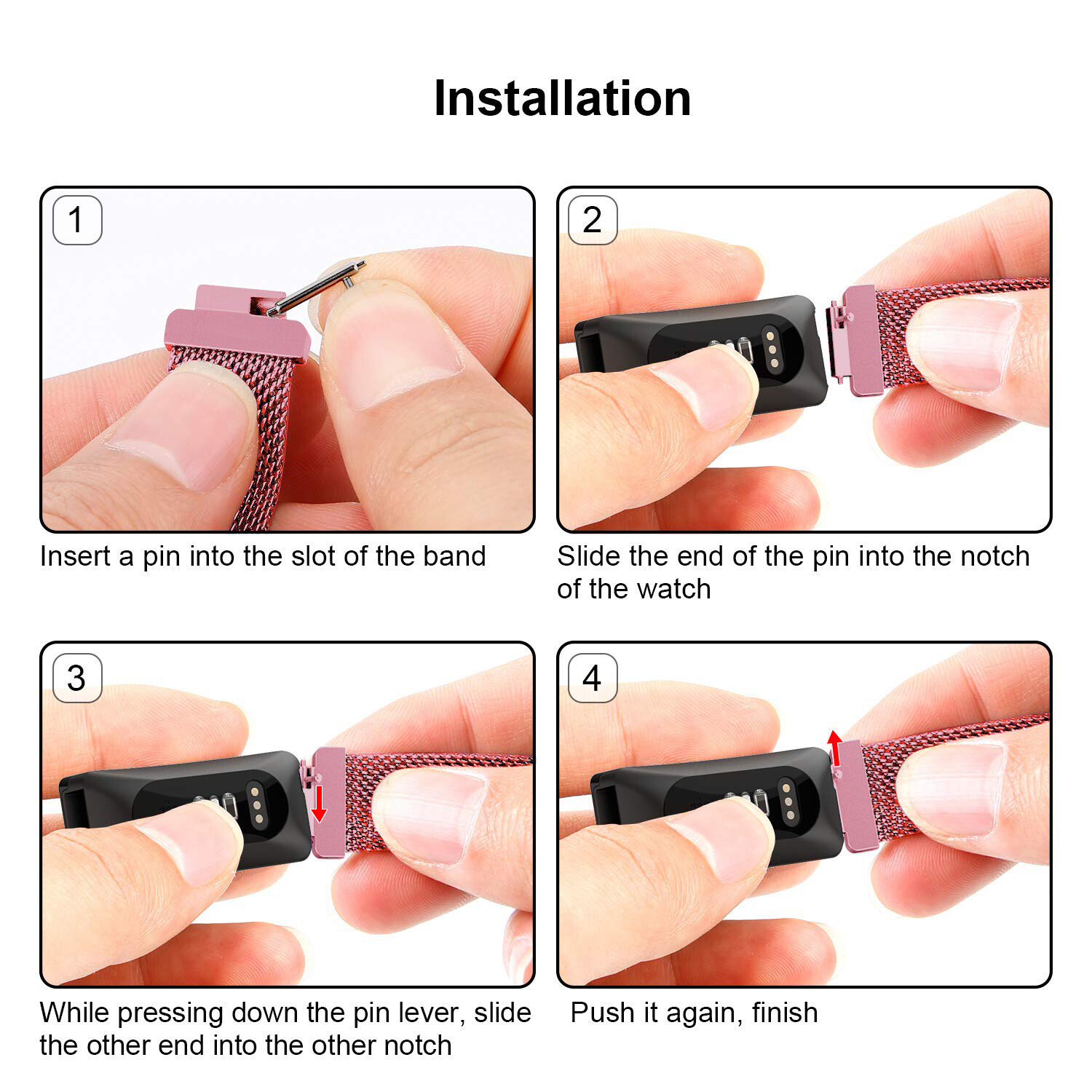 Installation

1

Insert a pin into the slot of the band

2

Slide the end of the pin into the notch of the watch

3

While pressing down the pin lever, slide the other end into the other notch

4

Push it again, finish