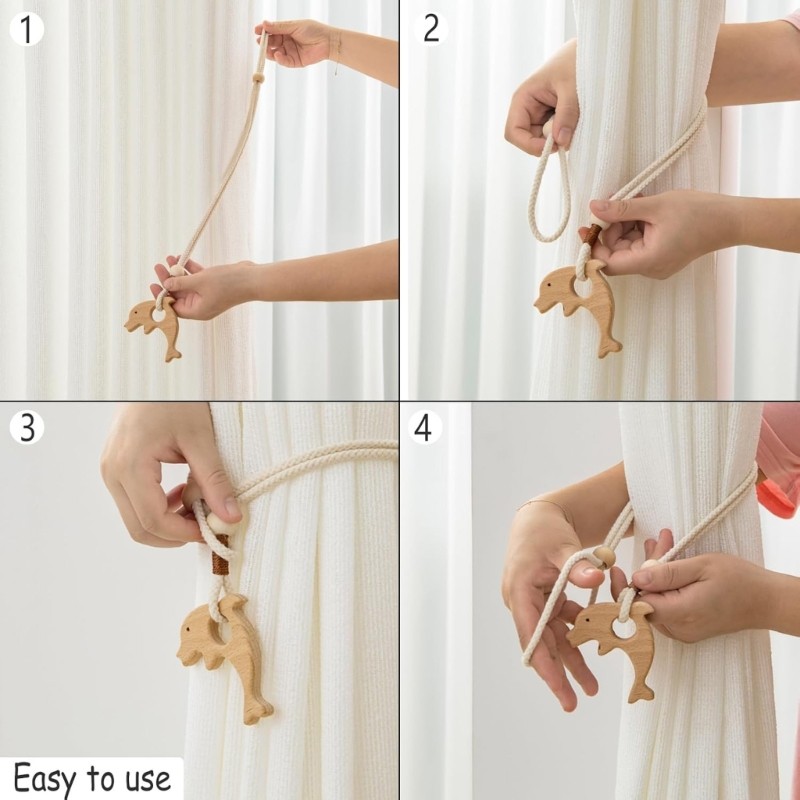 1

2

3

4

Easy to use