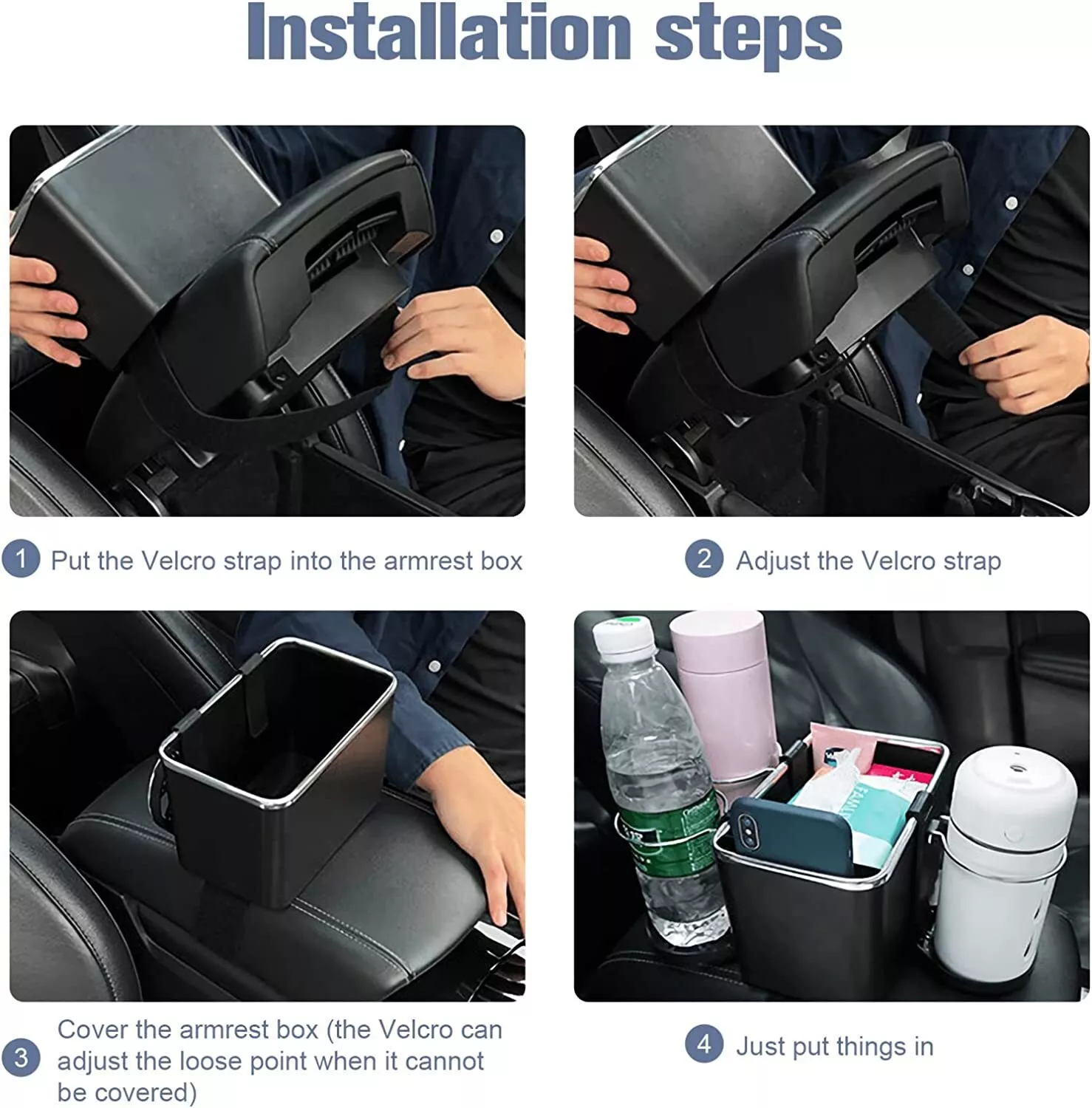 Installation steps

1 Put the Velcro strap into the armrest box

2 Adjust the Velcro strap

3 Cover the armrest box (the Velcro can adjust the loose point when it cannot be covered)

4 Just put things in