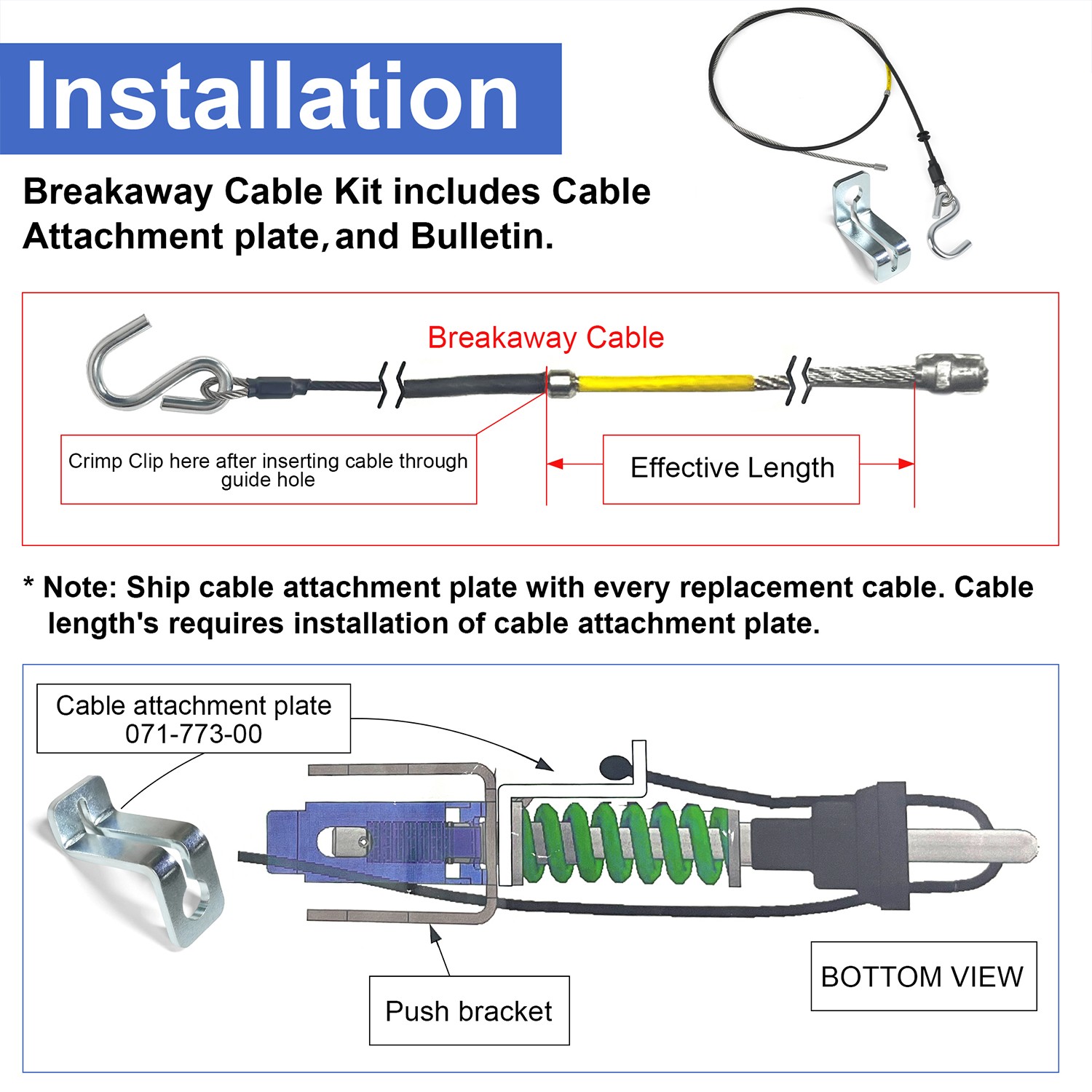 Installation

Breakaway Cable Kit includes Cable Attachment plate, and Bulletin.

Breakaway Cable

Crimp Clip here after inserting cable through guide hole

Effective Length

* Note: Ship cable attachment plate with every replacement cable. Cable length's requires installation of cable attachment plate.

Cable attachment plate
071-773-00

Push bracket

BOTTOM VIEW