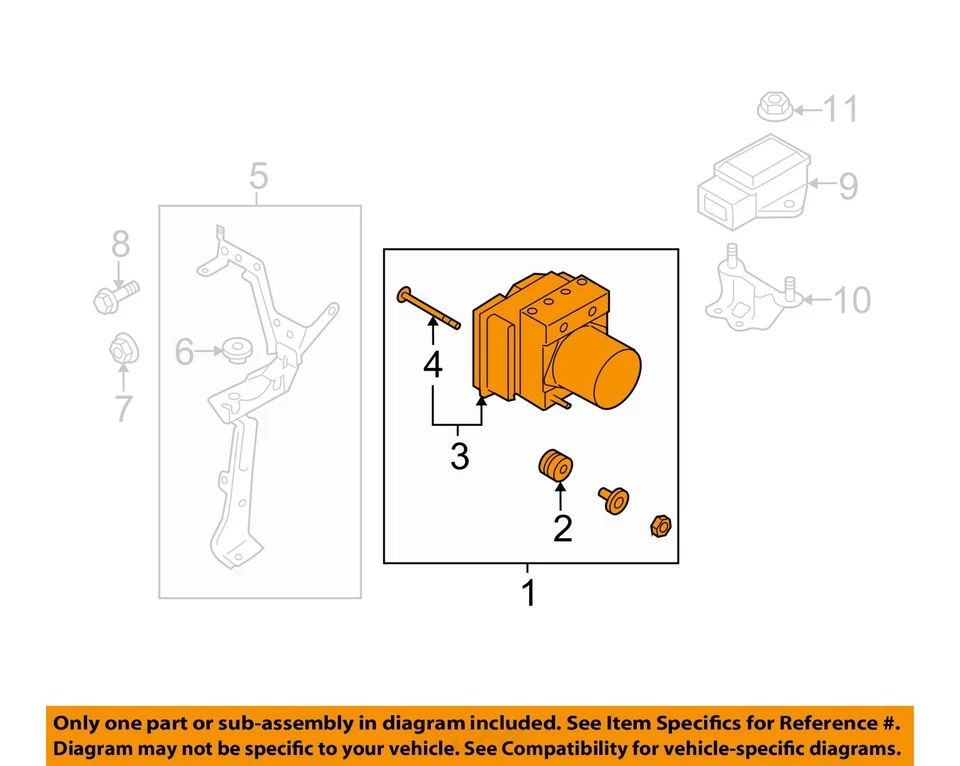 11
5
9
8
10
6
4
7
3
2
1

Only one part or sub-assembly in diagram included. See Item Specifics for Reference #.
Diagram may not be specific to your vehicle. See Compatibility for vehicle-specific diagrams.