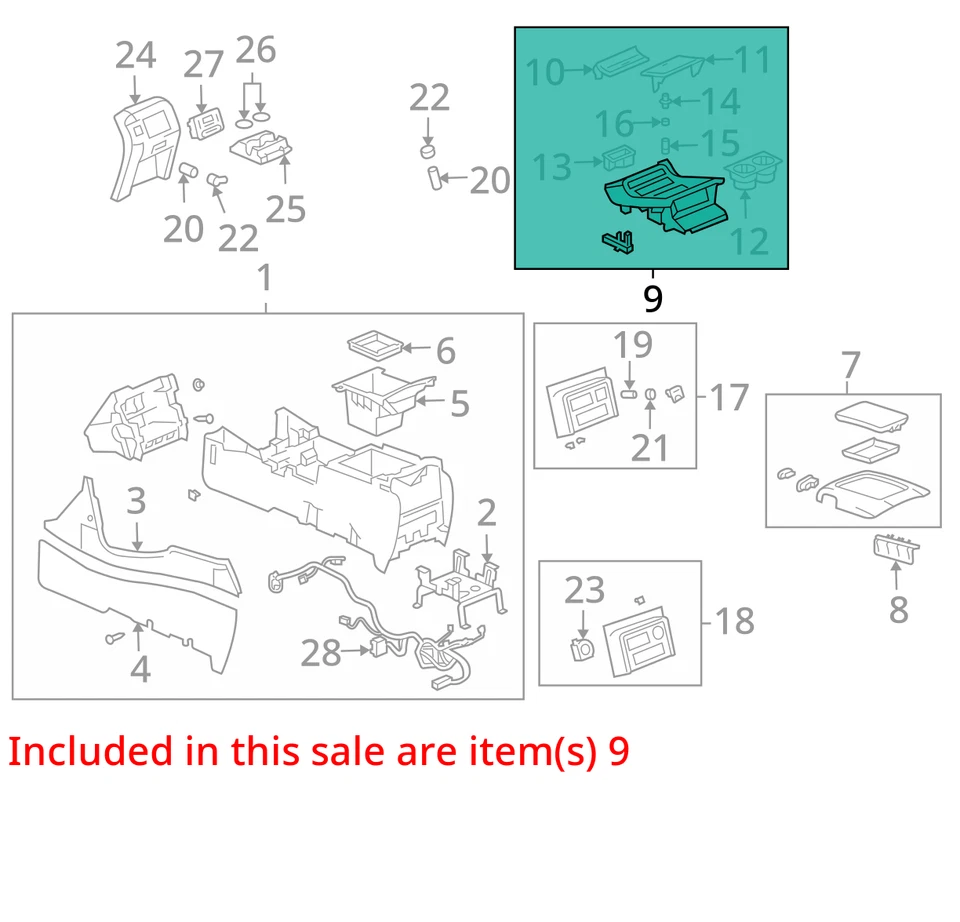 24
27
26
20
22
25
22
20
10
11
14
16
15
13
12
9
1
6
5
3
2
4
28
19
17
21
7
8
23
18

Included in this sale are item(s) 9