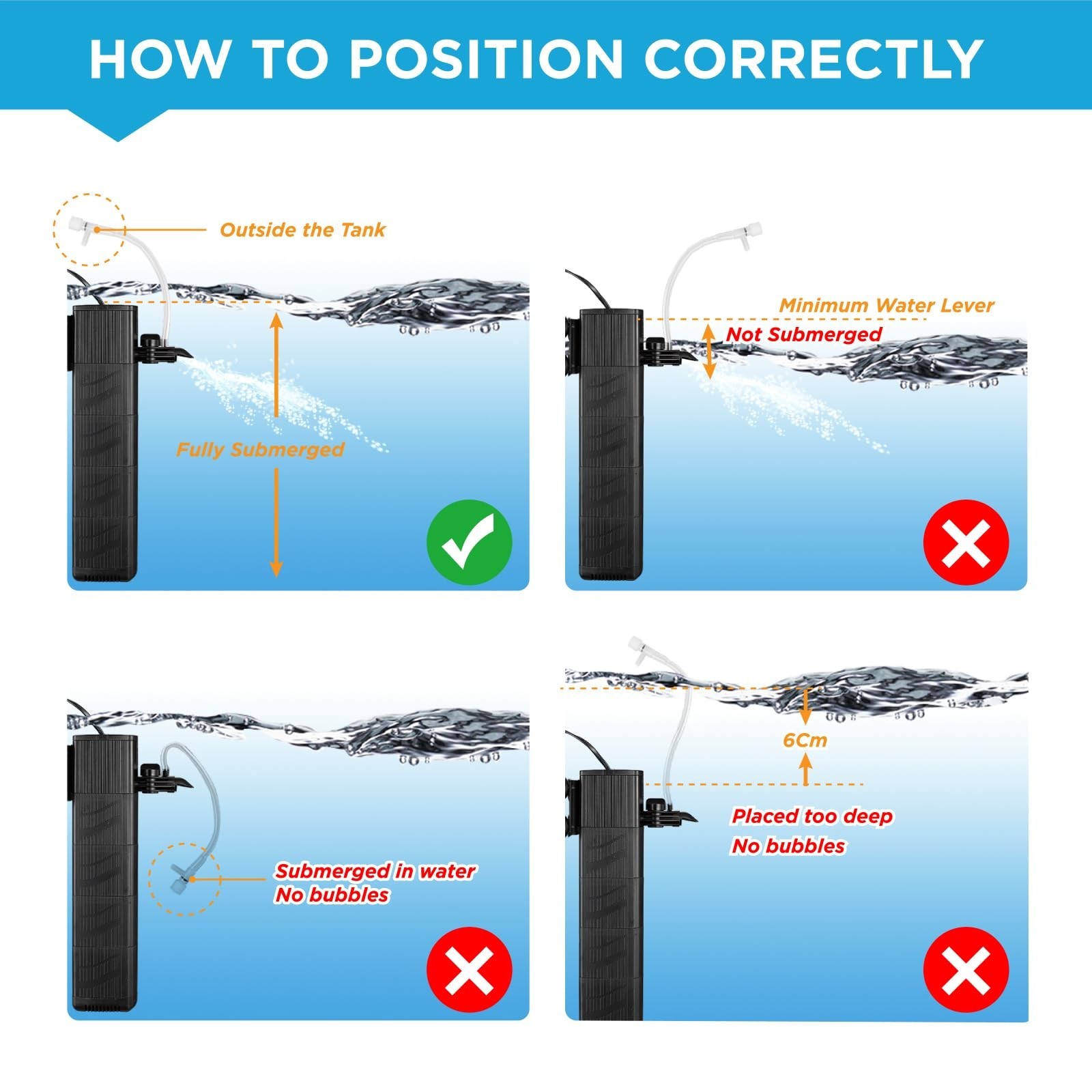 HOW TO POSITION CORRECTLY

Outside the Tank

Fully Submerged

Minimum Water Lever

Not Submerged

Submerged in water
No bubbles

6Cm

Placed too deep
No bubbles