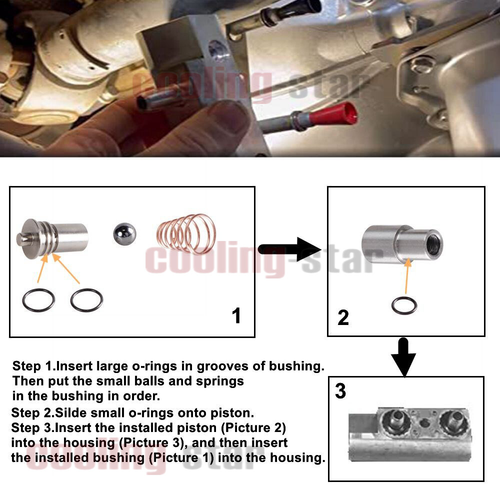 cooling-star

cooling-star

1

2

3

Step 1.Insert large o-rings in grooves of bushing. Then put the small balls and springs in the bushing in order.

Step 2.Silde small o-rings onto piston.

Step 3.Insert the installed piston (Picture 2) into the housing (Picture 3), and then insert the installed bushing (Picture 1) into the housing.

cooling-star