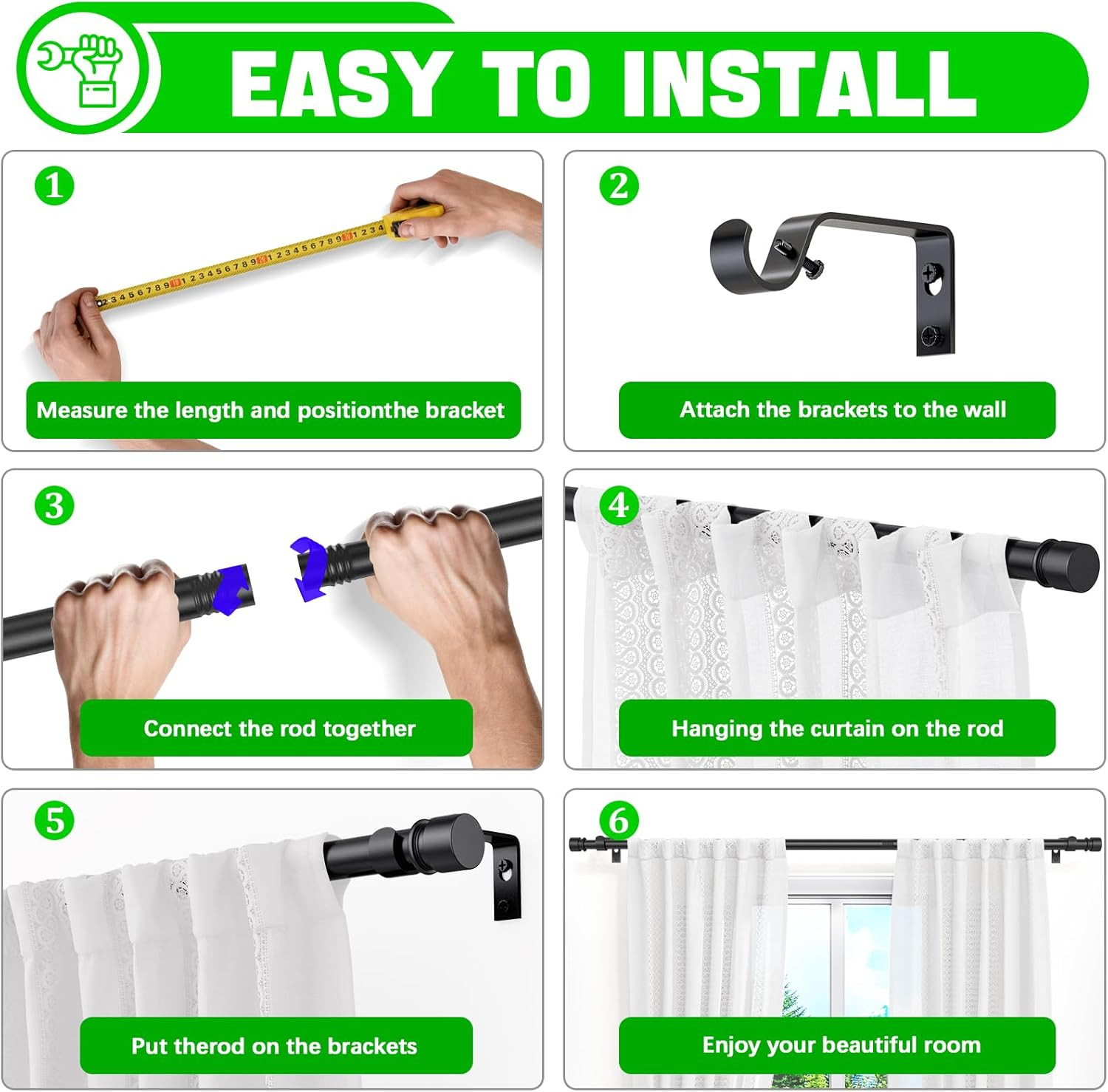 EASY TO INSTALL

1

Measure the length and positionthe bracket

2

Attach the brackets to the wall

3

Connect the rod together

4

Hanging the curtain on the rod

5

Put therod on the brackets

6

Enjoy your beautiful room