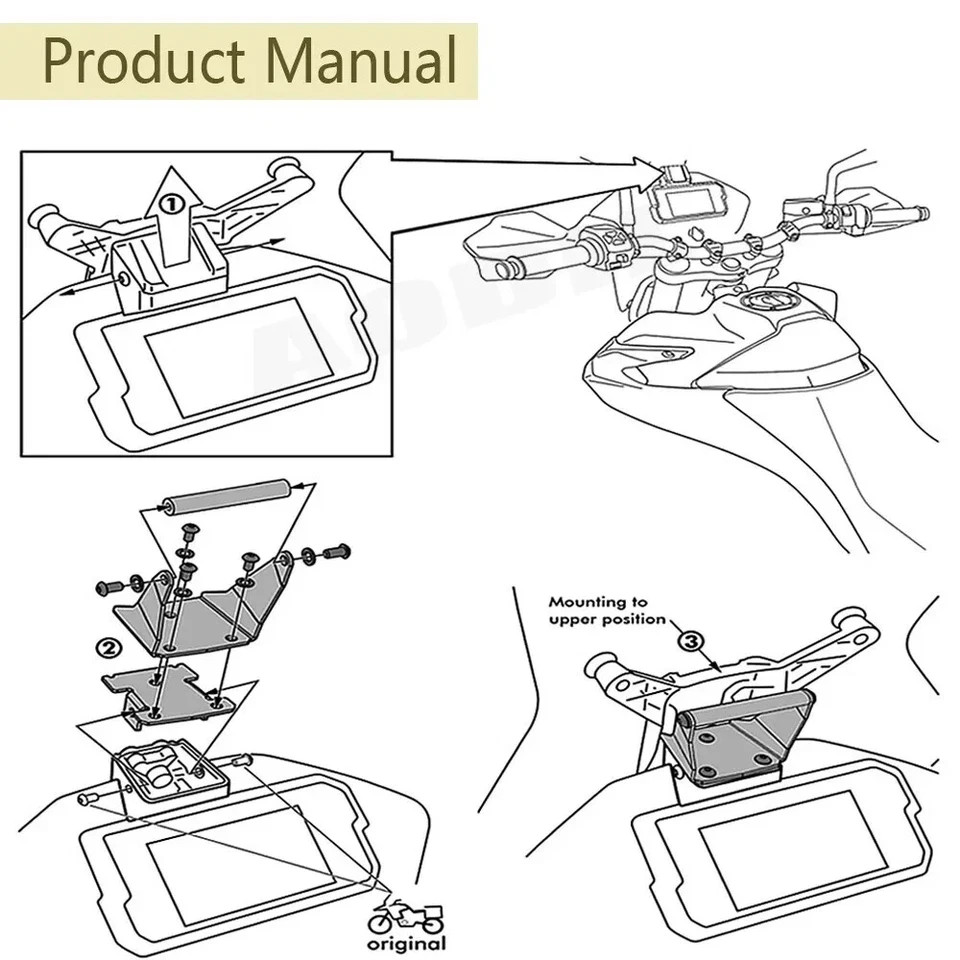 Product Manual

①

②

Mounting to upper position

③

original