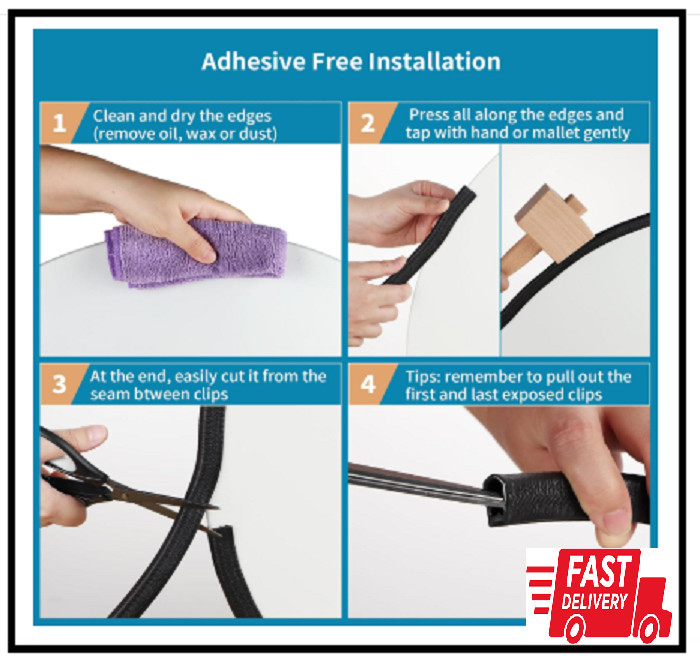 Adhesive Free Installation

1 Clean and dry the edges (remove oil, wax or dust)

2 Press all along the edges and tap with hand or mallet gently

3 At the end, easily cut it from the seam btween clips

4 Tips: remember to pull out the first and last exposed clips

FAST DELIVERY