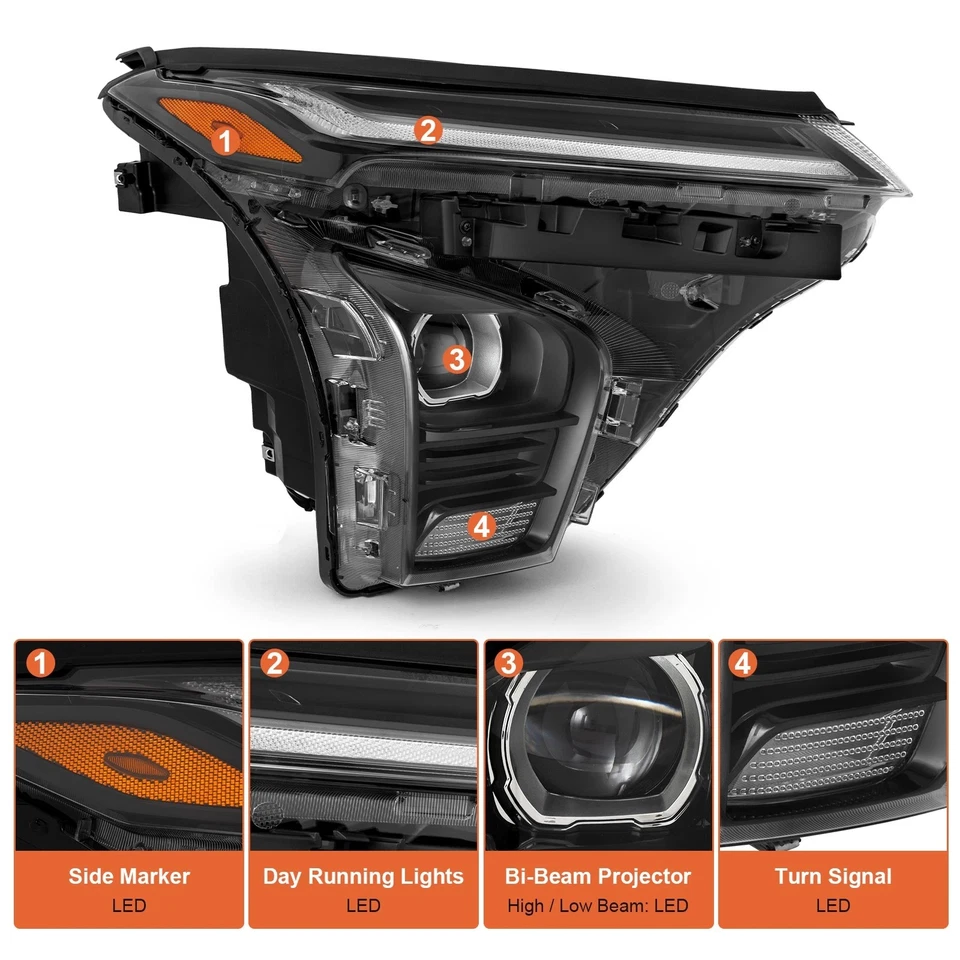 1
2
3
4

1
Side Marker
LED

2
Day Running Lights
LED

3
Bi-Beam Projector
High / Low Beam: LED

4
Turn Signal
LED