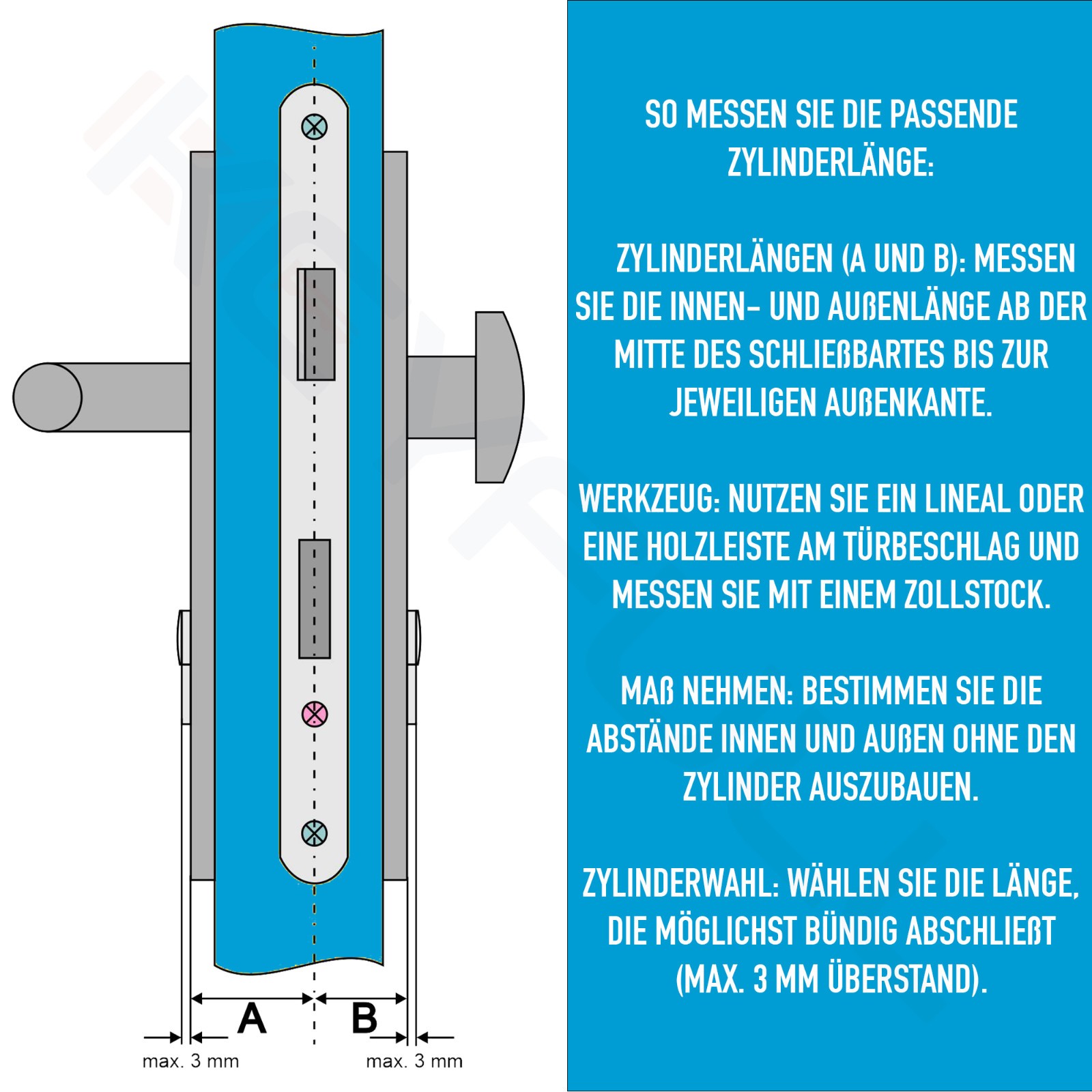 A

B

max. 3 mm

max. 3 mm

SO MESSEN SIE DIE PASSENDE ZYLINDERLÄNGE:

ZYLINDERLÄNGEN (A UND B): MESSEN SIE DIE INNEN- UND AUßENLÄNGE AB DER MITTE DES SCHLIEßBARTES BIS ZUR JEWEILIGEN AUßENKANTE.

WERKZEUG: NUTZEN SIE EIN LINEAL ODER EINE HOLZLEISTE AM TÜRBESCHLAG UND MESSEN SIE MIT EINEM ZOLLSTOCK.

MAß NEHMEN: BESTIMMEN SIE DIE ABSTÄNDE INNEN UND AUßEN OHNE DEN ZYLINDER AUSZUBAUEN.

ZYLINDERWAHL: WÄHLEN SIE DIE LÄNGE, DIE MÖGLICHST BÜNDIG ABSCHLIEßT (MAX. 3 MM ÜBERSTAND).