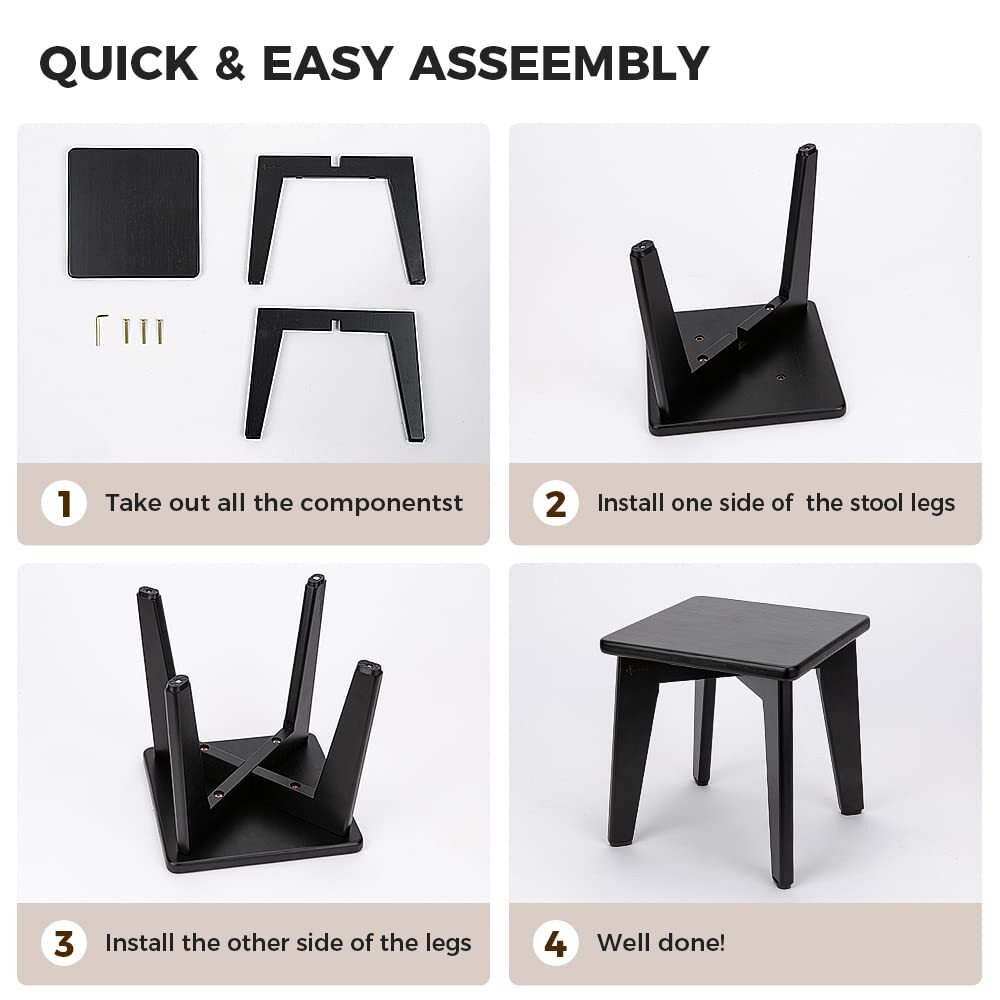 QUICK & EASY ASSEEMBLY

1 Take out all the componentst

2 Install one side of the stool legs

3 Install the other side of the legs

4 Well done!