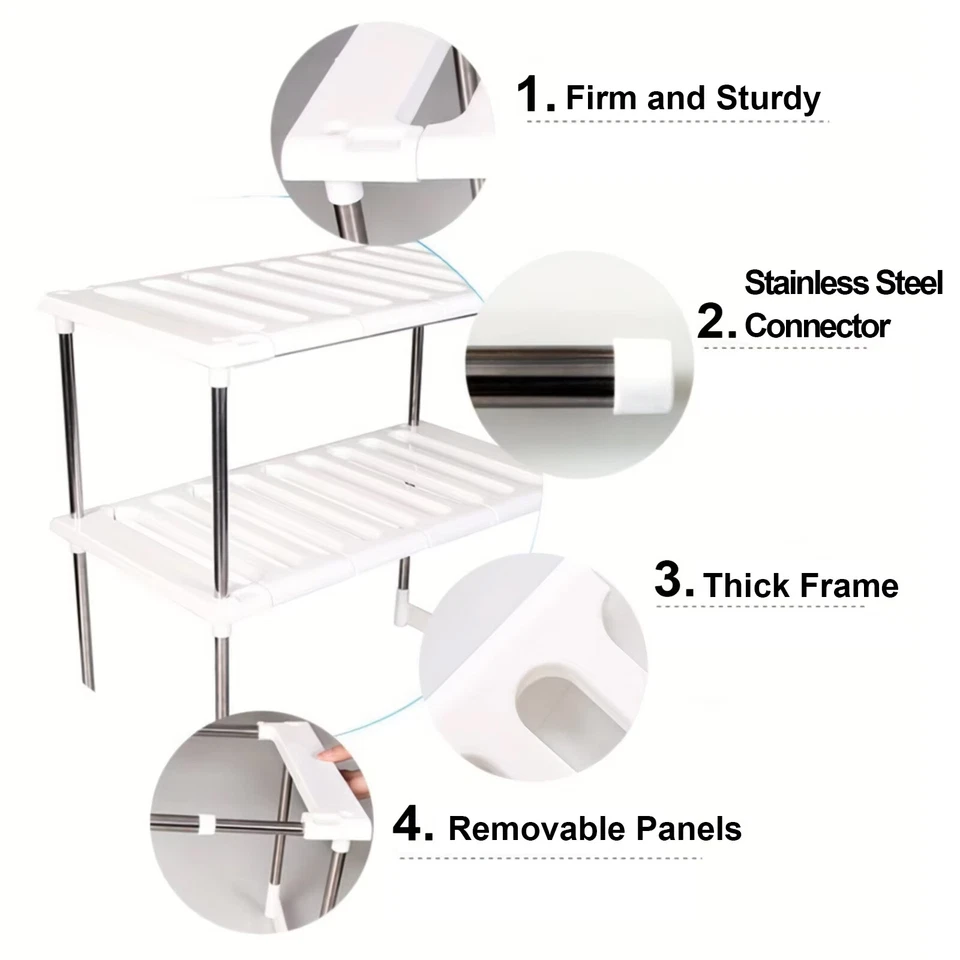 1. Firm and Sturdy

2. Stainless Steel Connector

3. Thick Frame

4. Removable Panels