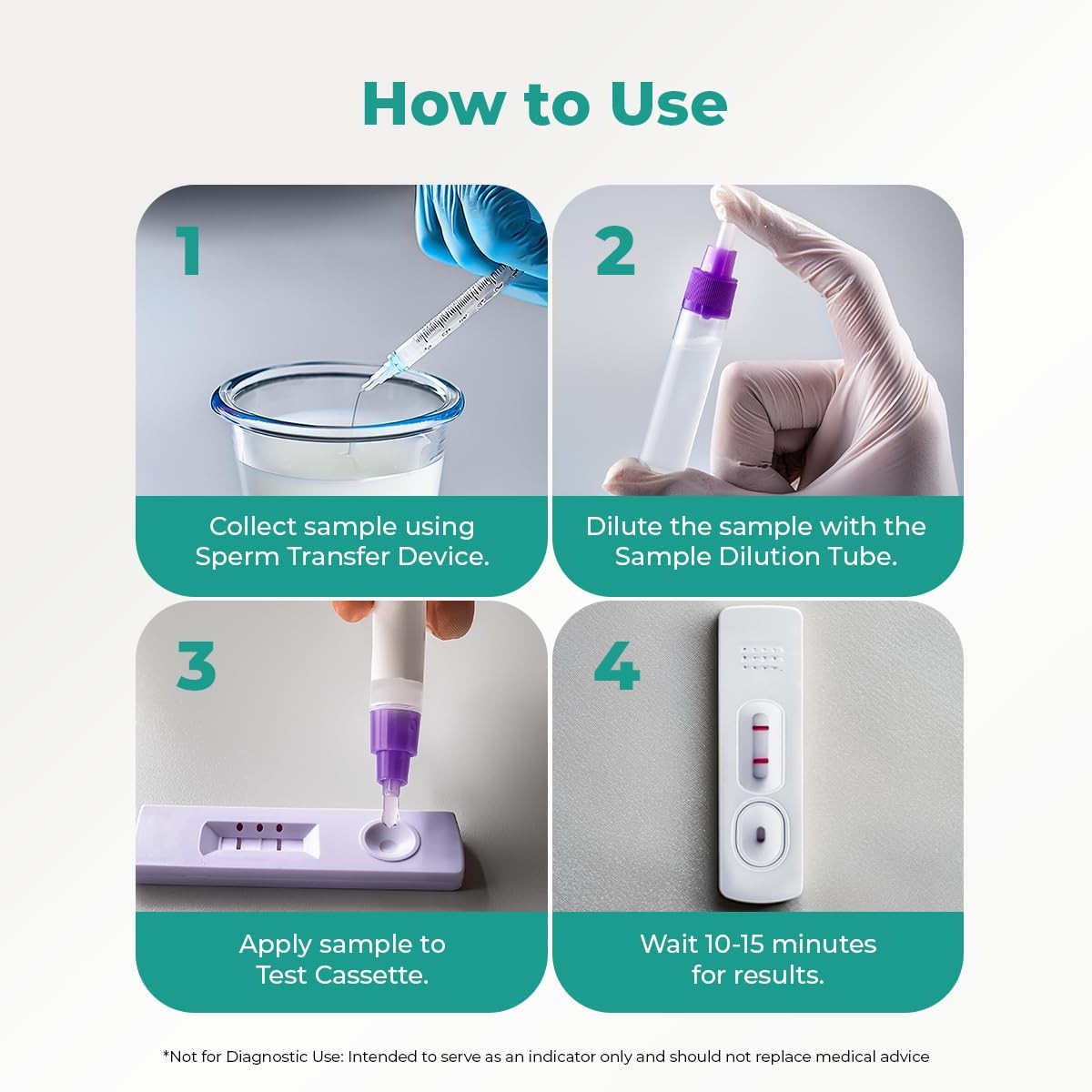 How to Use

1

Collect sample using Sperm Transfer Device.

2

Dilute the sample with the Sample Dilution Tube.

3

Apply sample to Test Cassette.

4

Wait 10-15 minutes for results.

*Not for Diagnostic Use: Intended to serve as an indicator only and should not replace medical advice