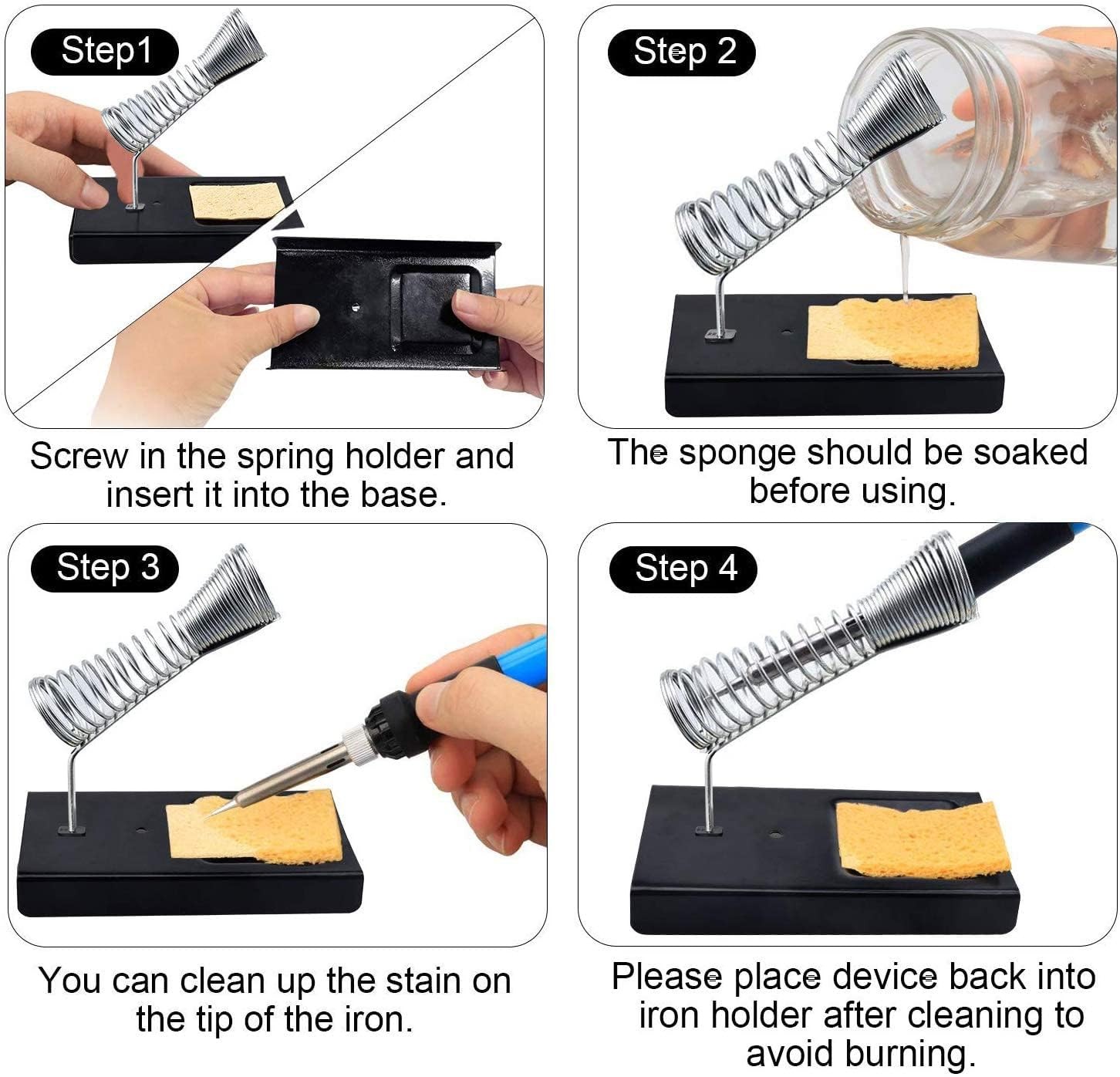 Step1

Screw in the spring holder and insert it into the base.

Step 2

The sponge should be soaked before using.

Step 3

You can clean up the stain on the tip of the iron.

Step 4

Please place device back into iron holder after cleaning to avoid burning.