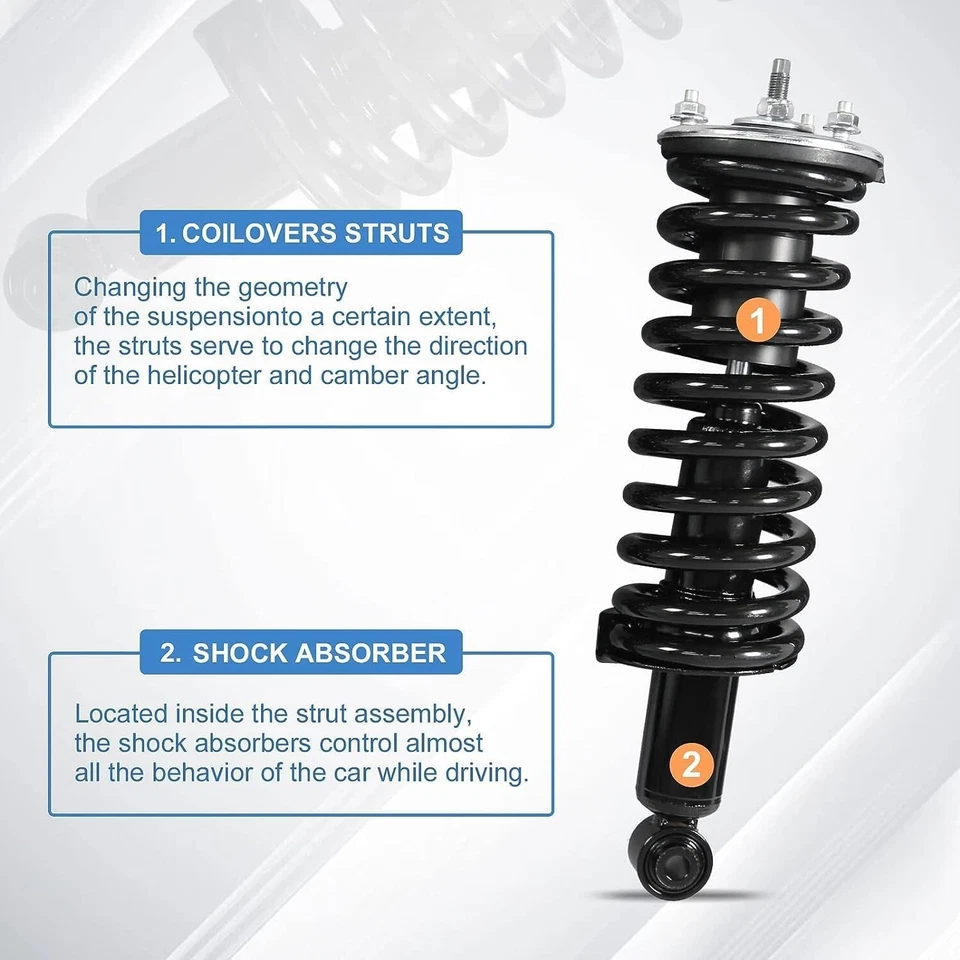 1. COILOVERS STRUTS

Changing the geometry of the suspensionto a certain extent, the struts serve to change the direction of the helicopter and camber angle.

1

2. SHOCK ABSORBER

Located inside the strut assembly, the shock absorbers control almost all the behavior of the car while driving.

2