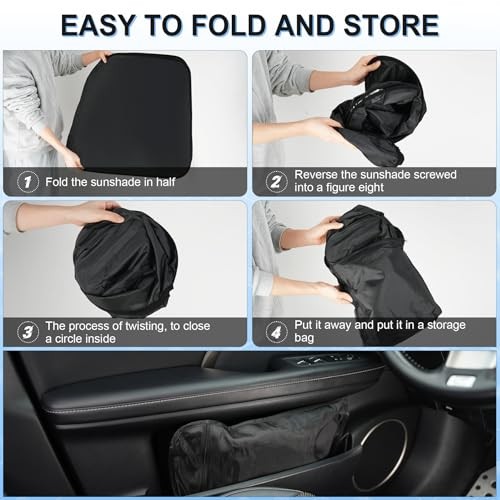 EASY TO FOLD AND STORE

1 Fold the sunshade in half

2 Reverse the sunshade screwed into a figure eight

3 The process of twisting, to close a circle inside

4 Put it away and put it in a storage bag