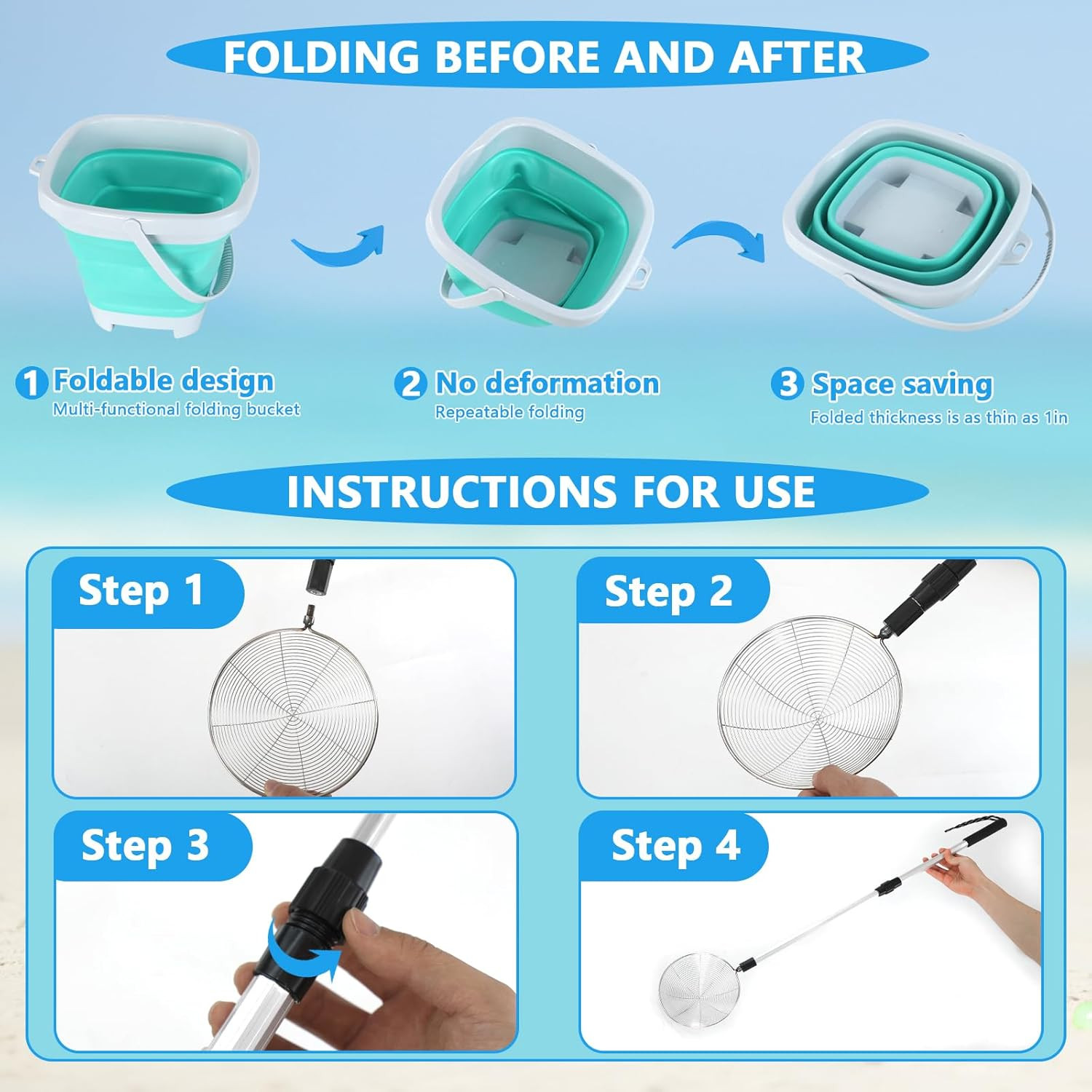 FOLDING BEFORE AND AFTER

1 Foldable design
Multi-functional folding bucket

2 No deformation
Repeatable folding

3 Space saving
Folded thickness is as thin as 1in

INSTRUCTIONS FOR USE

Step 1

Step 2

Step 3

Step 4